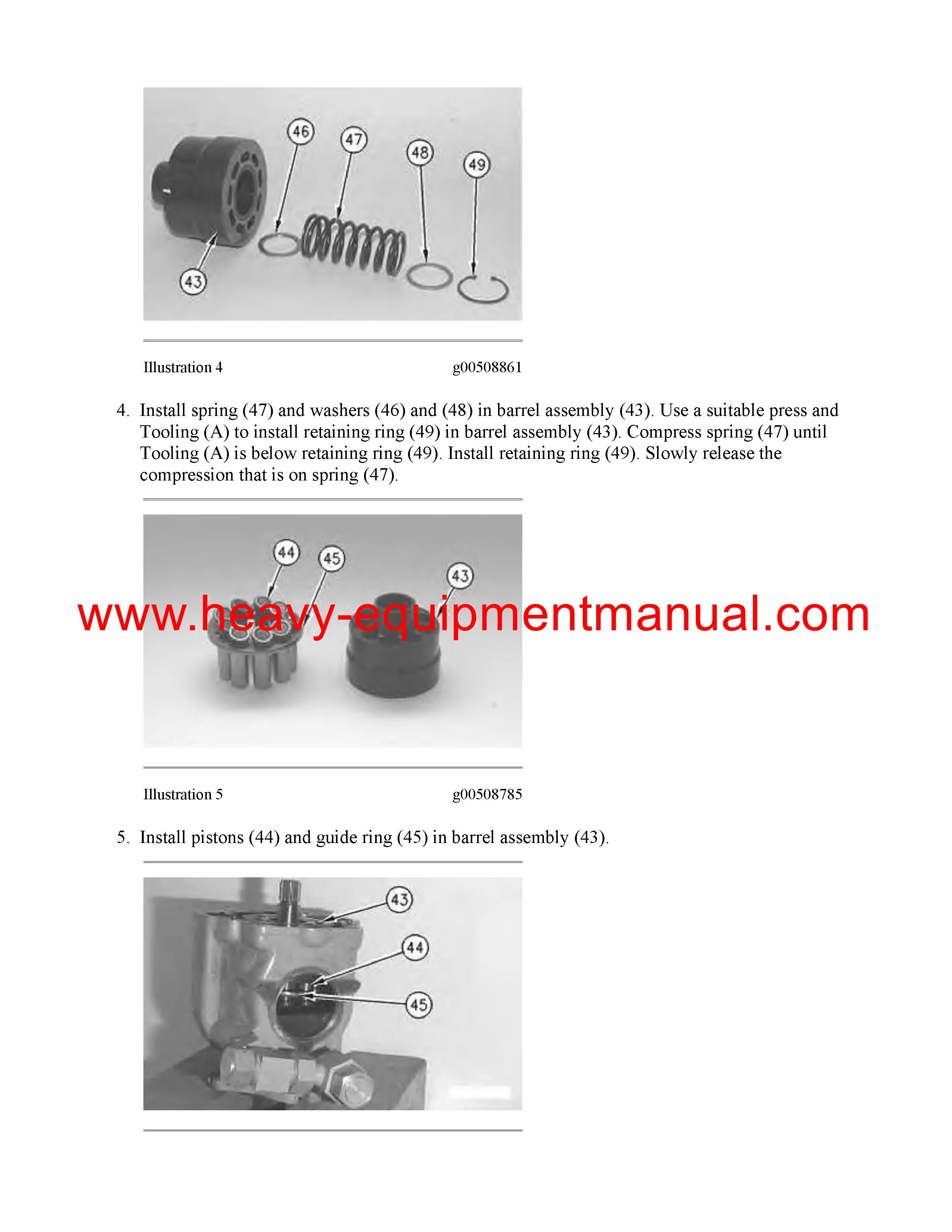 46
47
48
49
43

Illustration 4 g00508861

4. Install spring (47) and washers (46) and (48) in barrel assembly (43). Use a suitable press and Tooling (A) to install retaining ring (49) in barrel assembly (43). Compress spring (47) until Tooling (A) is below retaining ring (49). Install retaining ring (49). Slowly release the compression that is on spring (47).

44
45
43

www.heavy-equipmentmanual.com

Illustration 5 g00508785

5. Install pistons (44) and guide ring (45) in barrel assembly (43).

43
44
45