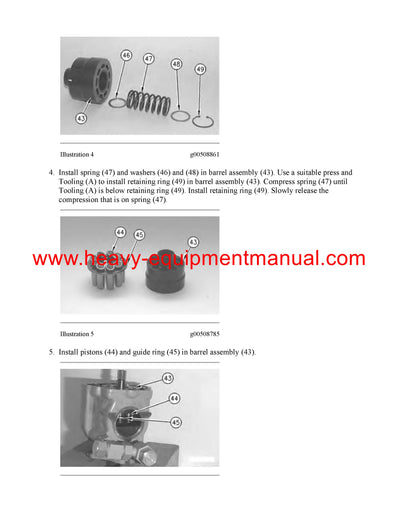 46
47
48
49
43

Illustration 4 g00508861

4. Install spring (47) and washers (46) and (48) in barrel assembly (43). Use a suitable press and Tooling (A) to install retaining ring (49) in barrel assembly (43). Compress spring (47) until Tooling (A) is below retaining ring (49). Install retaining ring (49). Slowly release the compression that is on spring (47).

44
45
43

www.heavy-equipmentmanual.com

Illustration 5 g00508785

5. Install pistons (44) and guide ring (45) in barrel assembly (43).

43
44
45