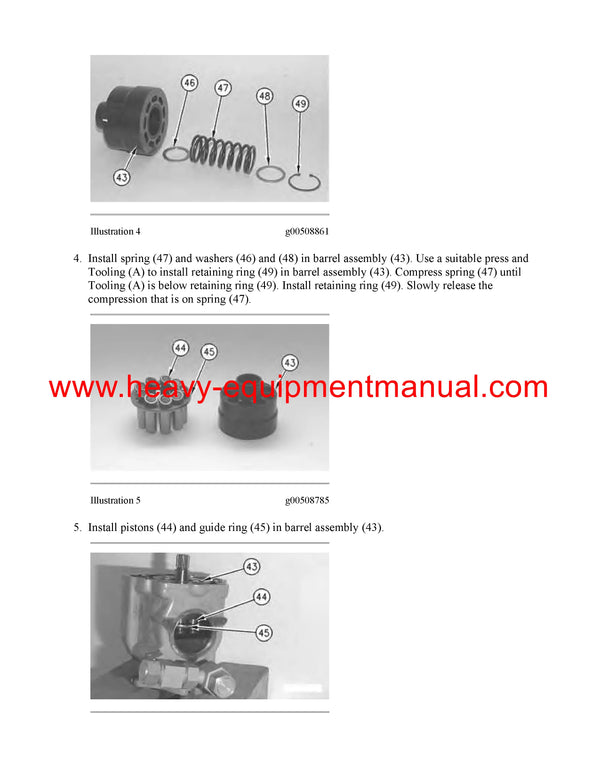 46
47
48
49
43

Illustration 4 g00508861

4. Install spring (47) and washers (46) and (48) in barrel assembly (43). Use a suitable press and Tooling (A) to install retaining ring (49) in barrel assembly (43). Compress spring (47) until Tooling (A) is below retaining ring (49). Install retaining ring (49). Slowly release the compression that is on spring (47).

44
45
43

www.heavy-equipmentmanual.com

Illustration 5 g00508785

5. Install pistons (44) and guide ring (45) in barrel assembly (43).

43
44
45