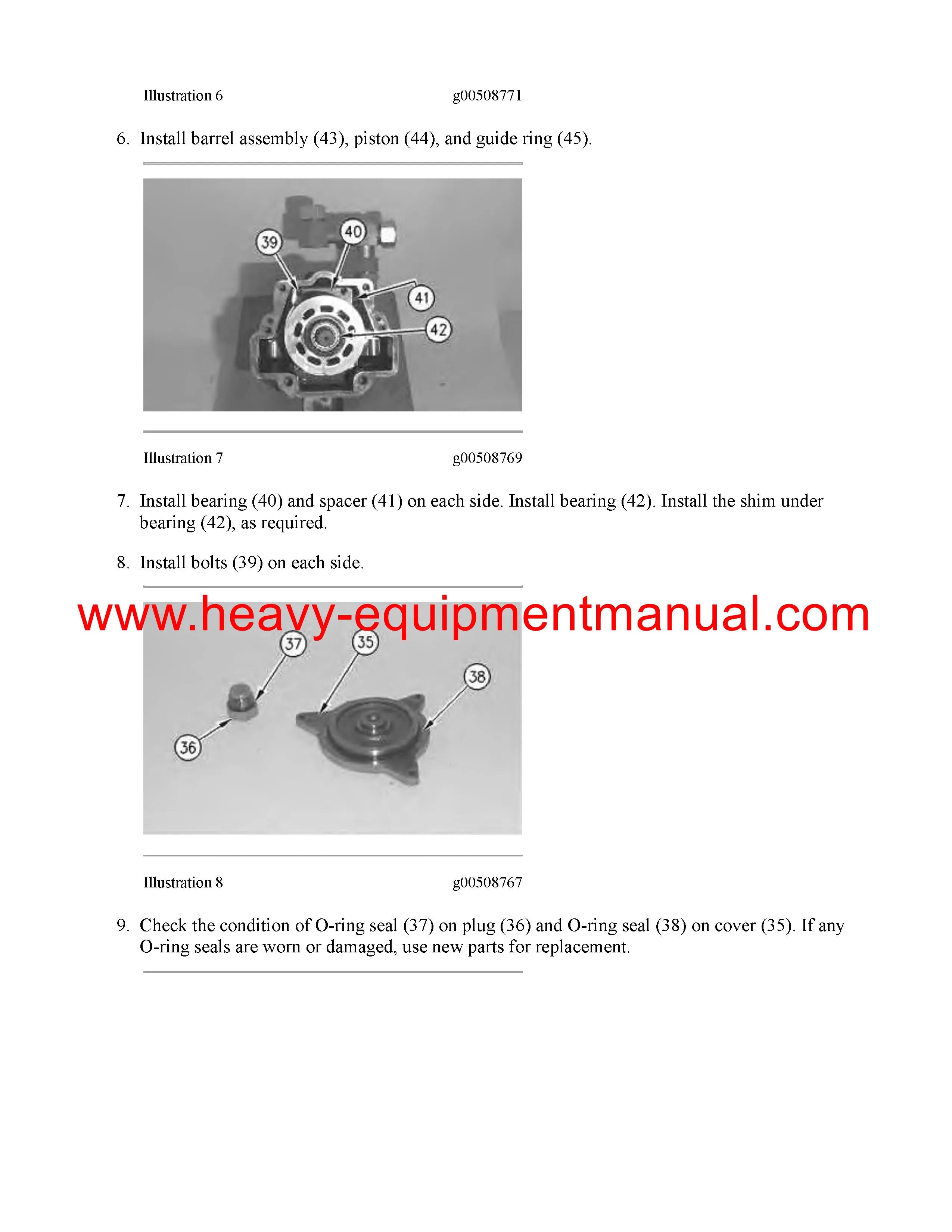 Illustration 6 g00508771

6. Install barrel assembly (43), piston (44), and guide ring (45).

39
40
41
42

Illustration 7 g00508769

7. Install bearing (40) and spacer (41) on each side. Install bearing (42). Install the shim under bearing (42), as required.

8. Install bolts (39) on each side.

www.heavy-equipmentmanual.com

37
35
38
36

Illustration 8 g00508767

9. Check the condition of O-ring seal (37) on plug (36) and O-ring seal (38) on cover (35). If any O-ring seals are worn or damaged, use new parts for replacement.