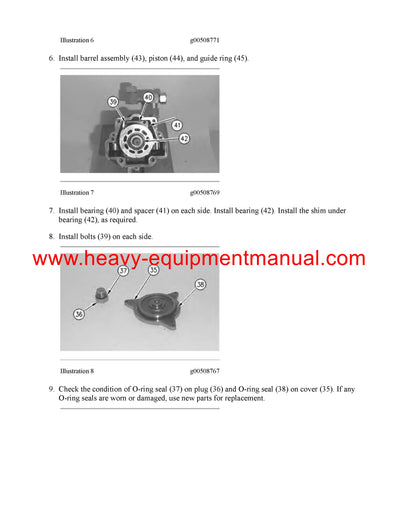 Illustration 6 g00508771

6. Install barrel assembly (43), piston (44), and guide ring (45).

39
40
41
42

Illustration 7 g00508769

7. Install bearing (40) and spacer (41) on each side. Install bearing (42). Install the shim under bearing (42), as required.

8. Install bolts (39) on each side.

www.heavy-equipmentmanual.com

37
35
38
36

Illustration 8 g00508767

9. Check the condition of O-ring seal (37) on plug (36) and O-ring seal (38) on cover (35). If any O-ring seals are worn or damaged, use new parts for replacement.