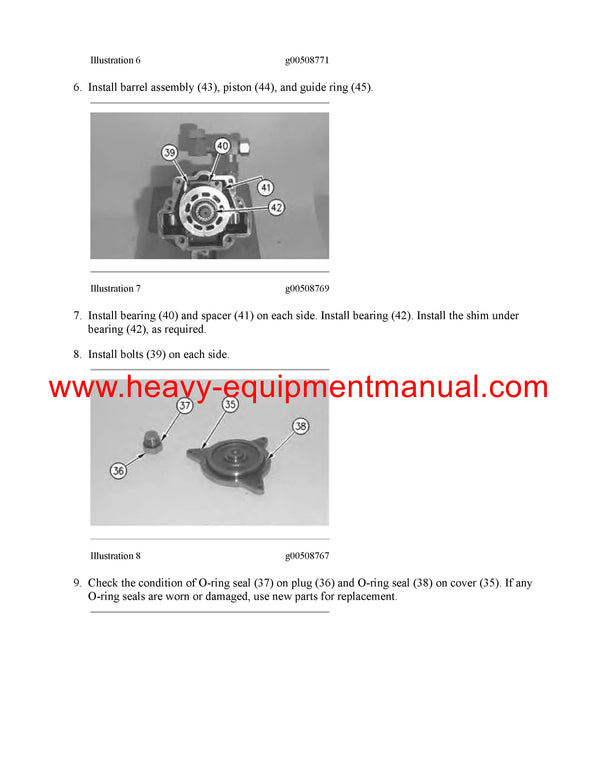 Illustration 6 g00508771

6. Install barrel assembly (43), piston (44), and guide ring (45).

39
40
41
42

Illustration 7 g00508769

7. Install bearing (40) and spacer (41) on each side. Install bearing (42). Install the shim under bearing (42), as required.

8. Install bolts (39) on each side.

www.heavy-equipmentmanual.com

37
35
38
36

Illustration 8 g00508767

9. Check the condition of O-ring seal (37) on plug (36) and O-ring seal (38) on cover (35). If any O-ring seals are worn or damaged, use new parts for replacement.