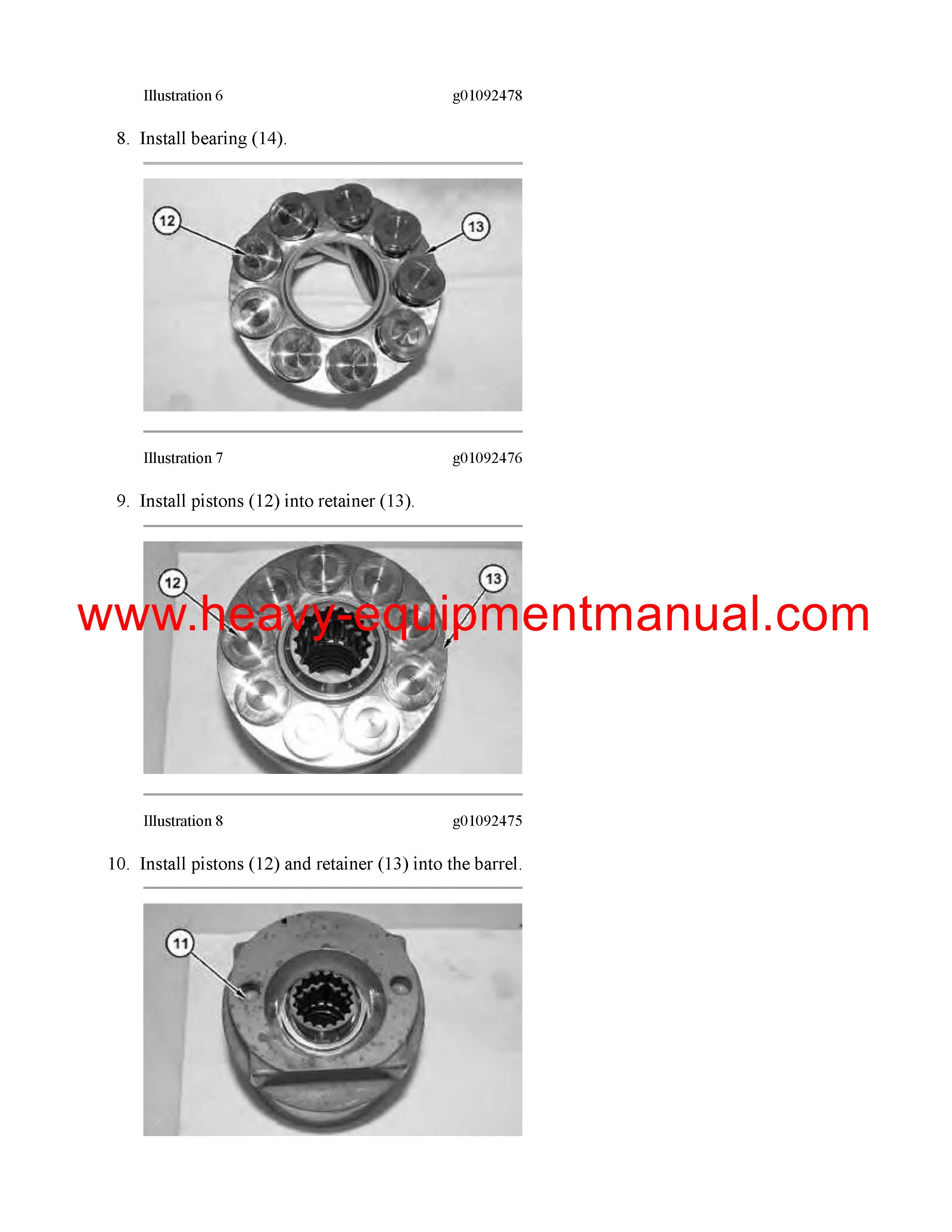 Illustration 6 g01092478

8. Install bearing (14).

12

13

Illustration 7 g01092476

9. Install pistons (12) into retainer (13).

12

13

www.heavy-equipmentmanual.com

Illustration 8 g01092475

10. Install pistons (12) and retainer (13) into the barrel.

11