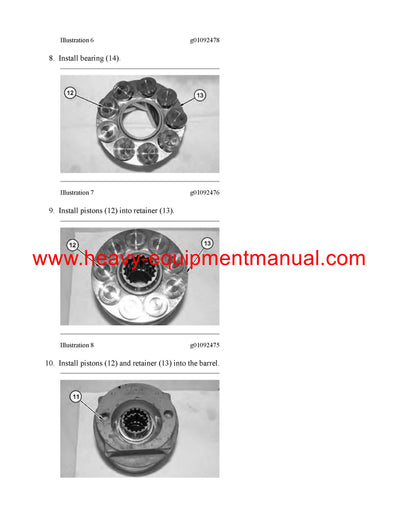 Illustration 6 g01092478

8. Install bearing (14).

12

13

Illustration 7 g01092476

9. Install pistons (12) into retainer (13).

12

13

www.heavy-equipmentmanual.com

Illustration 8 g01092475

10. Install pistons (12) and retainer (13) into the barrel.

11