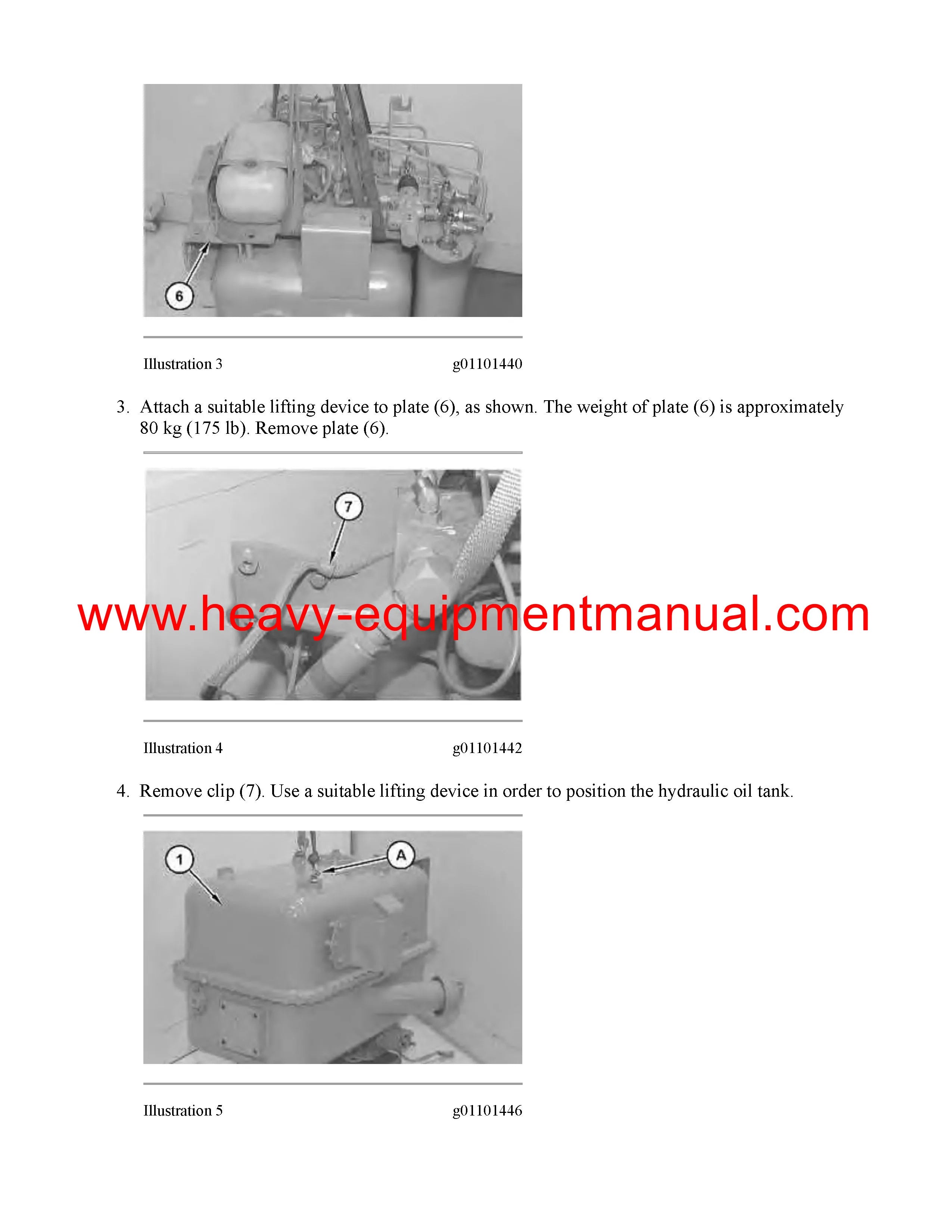 6

Illustration 3 g01101440

3. Attach a suitable lifting device to plate (6), as shown. The weight of plate (6) is approximately 80 kg (175 lb). Remove plate (6).

7

www.heavy-equipmentmanual.com

Illustration 4 g01101442

4. Remove clip (7). Use a suitable lifting device in order to position the hydraulic oil tank.

1

A

Illustration 5 g01101446