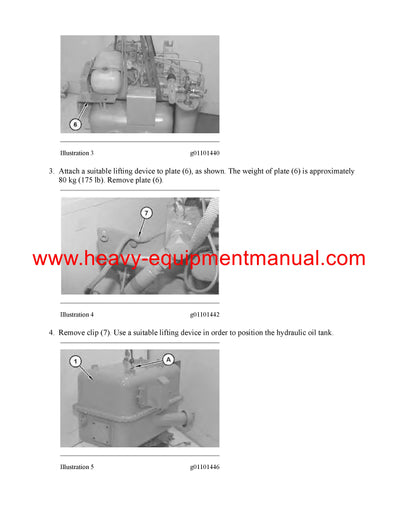 6

Illustration 3 g01101440

3. Attach a suitable lifting device to plate (6), as shown. The weight of plate (6) is approximately 80 kg (175 lb). Remove plate (6).

7

www.heavy-equipmentmanual.com

Illustration 4 g01101442

4. Remove clip (7). Use a suitable lifting device in order to position the hydraulic oil tank.

1

A

Illustration 5 g01101446