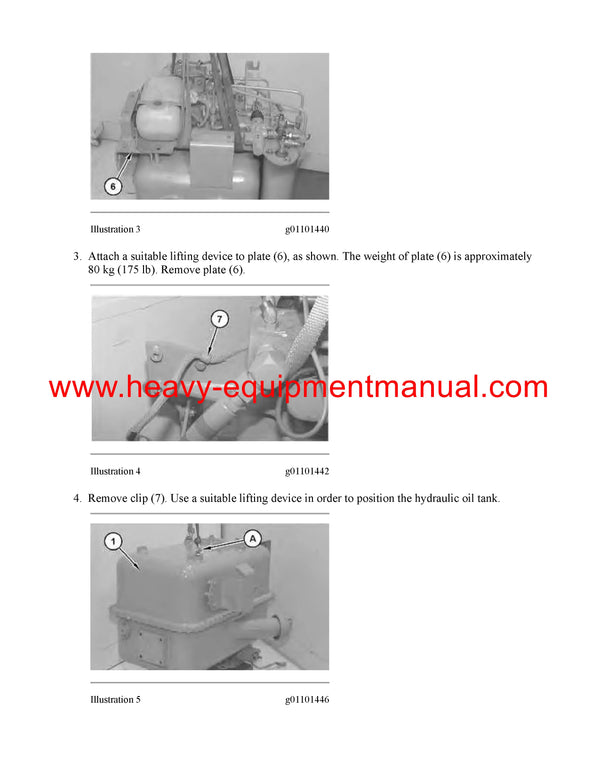 6

Illustration 3 g01101440

3. Attach a suitable lifting device to plate (6), as shown. The weight of plate (6) is approximately 80 kg (175 lb). Remove plate (6).

7

www.heavy-equipmentmanual.com

Illustration 4 g01101442

4. Remove clip (7). Use a suitable lifting device in order to position the hydraulic oil tank.

1

A

Illustration 5 g01101446