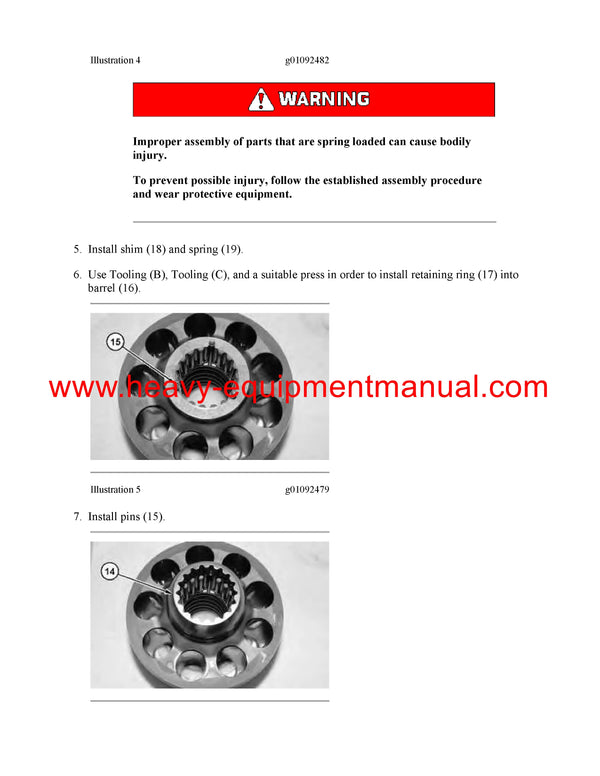 Illustration 4 g01092482

WARNING

Improper assembly of parts that are spring loaded can cause bodily injury.

To prevent possible injury, follow the established assembly procedure and wear protective equipment.

5. Install shim (18) and spring (19).

6. Use Tooling (B), Tooling (C), and a suitable press in order to install retaining ring (17) into barrel (16).

15

www.heavy-equipmentmanual.com

Illustration 5 g01092479

7. Install pins (15).

14