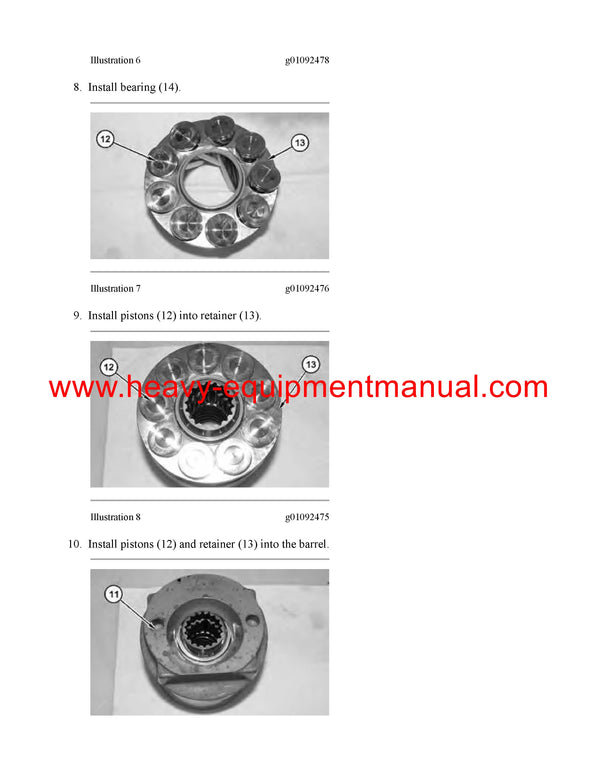 Illustration 6 g01092478

8. Install bearing (14).

12

13

Illustration 7 g01092476

9. Install pistons (12) into retainer (13).

12

13

www.heavy-equipmentmanual.com

Illustration 8 g01092475

10. Install pistons (12) and retainer (13) into the barrel.

11