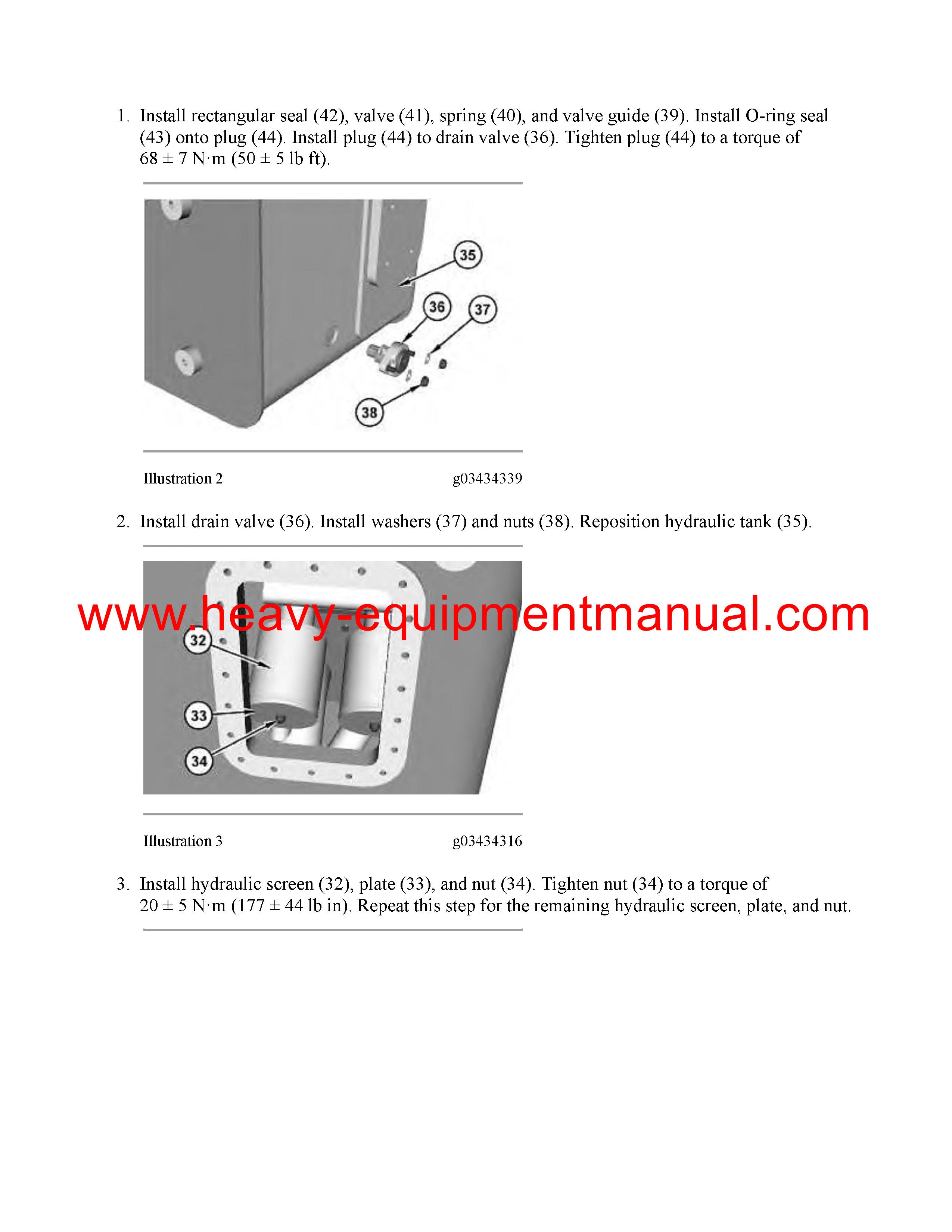 1. Install rectangular seal (42), valve (41), spring (40), and valve guide (39). Install O-ring seal (43) onto plug (44). Install plug (44) to drain valve (36). Tighten plug (44) to a torque of 68 ± 7 N·m (50 ± 5 lb ft).

35

36

37

38

Illustration 2 g03434339

2. Install drain valve (36). Install washers (37) and nuts (38). Reposition hydraulic tank (35).

www.heavy-equipmentmanual.com

32

33

34

Illustration 3 g03434316

3. Install hydraulic screen (32), plate (33), and nut (34). Tighten nut (34) to a torque of 20 ± 5 N·m (177 ± 44 lb in). Repeat this step for the remaining hydraulic screen, plate, and nut.