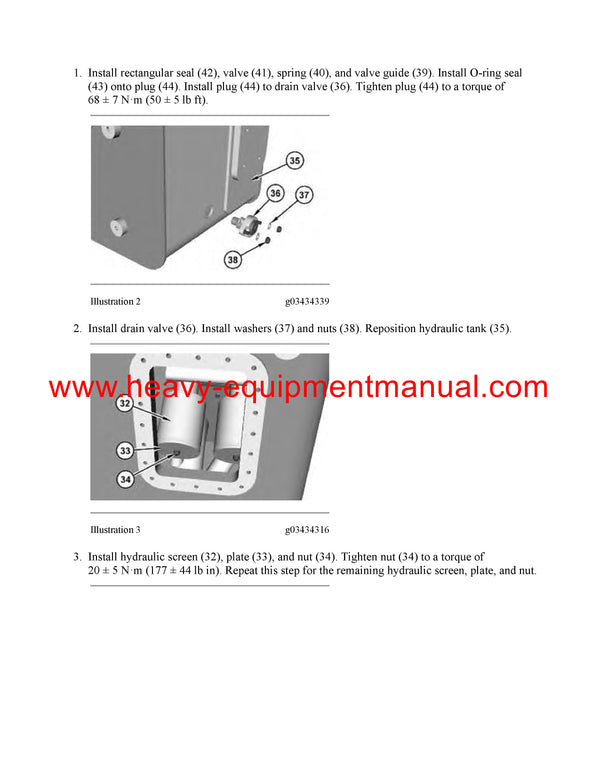 1. Install rectangular seal (42), valve (41), spring (40), and valve guide (39). Install O-ring seal (43) onto plug (44). Install plug (44) to drain valve (36). Tighten plug (44) to a torque of 68 ± 7 N·m (50 ± 5 lb ft).

35
36
37
38

Illustration 2 g03434339

2. Install drain valve (36). Install washers (37) and nuts (38). Reposition hydraulic tank (35).

www.heavy-equipmentmanual.com

32
33
34

Illustration 3 g03434316

3. Install hydraulic screen (32), plate (33), and nut (34). Tighten nut (34) to a torque of 20 ± 5 N·m (177 ± 44 lb in). Repeat this step for the remaining hydraulic screen, plate, and nut.