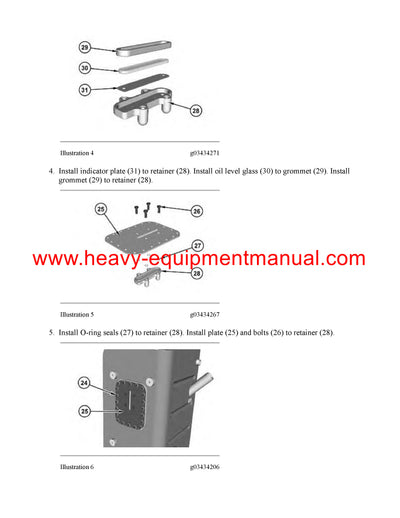 29
30
31
28

Illustration 4 g03434271

4. Install indicator plate (31) to retainer (28). Install oil level glass (30) to grommet (29). Install grommet (29) to retainer (28).

25
26
27
28

www.heavy-equipmentmanual.com

Illustration 5 g03434267

5. Install O-ring seals (27) to retainer (28). Install plate (25) and bolts (26) to retainer (28).

24
25

Illustration 6 g03434206