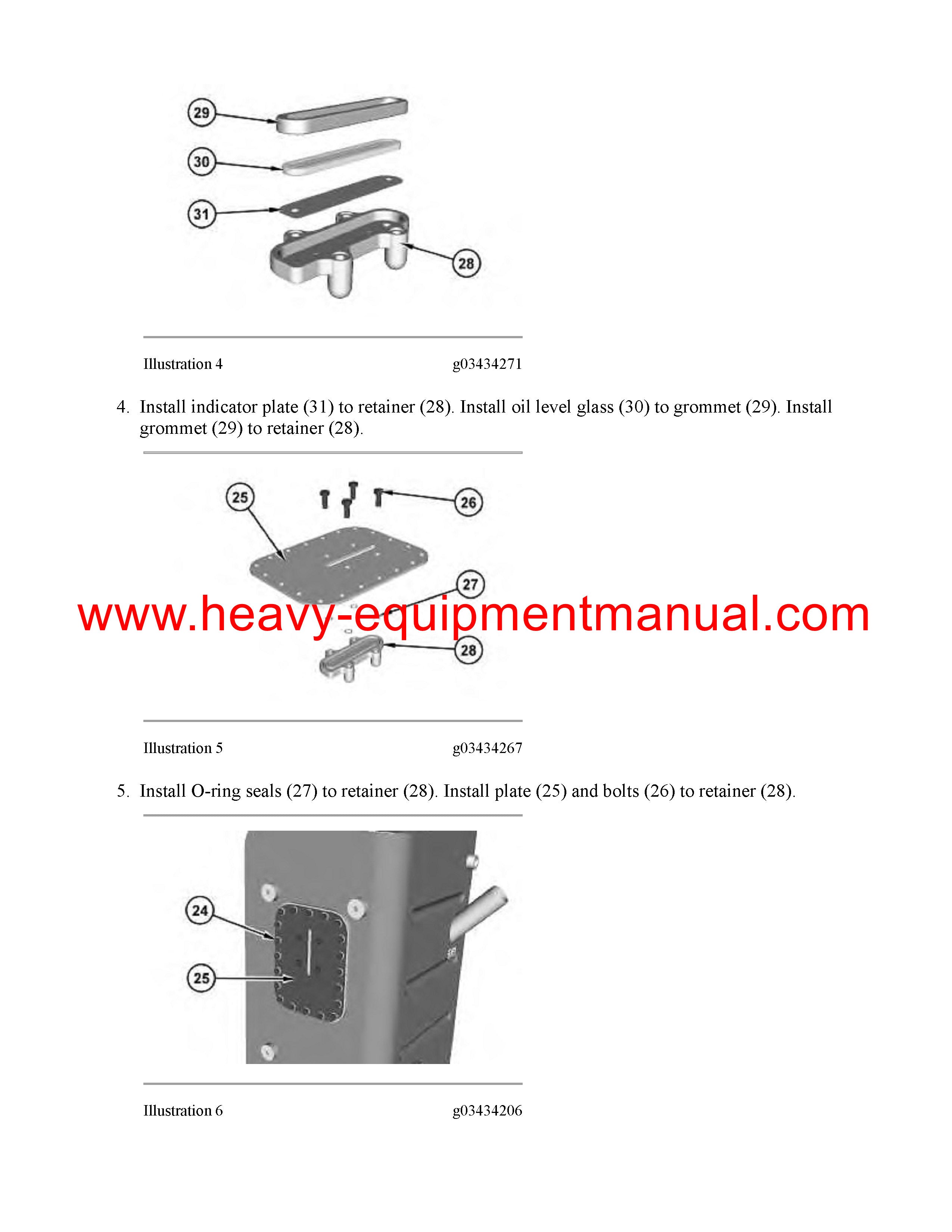 29
30
31
28

Illustration 4 g03434271

4. Install indicator plate (31) to retainer (28). Install oil level glass (30) to grommet (29). Install grommet (29) to retainer (28).

25
26
27
28

www.heavy-equipmentmanual.com

Illustration 5 g03434267

5. Install O-ring seals (27) to retainer (28). Install plate (25) and bolts (26) to retainer (28).

24
25

Illustration 6 g03434206