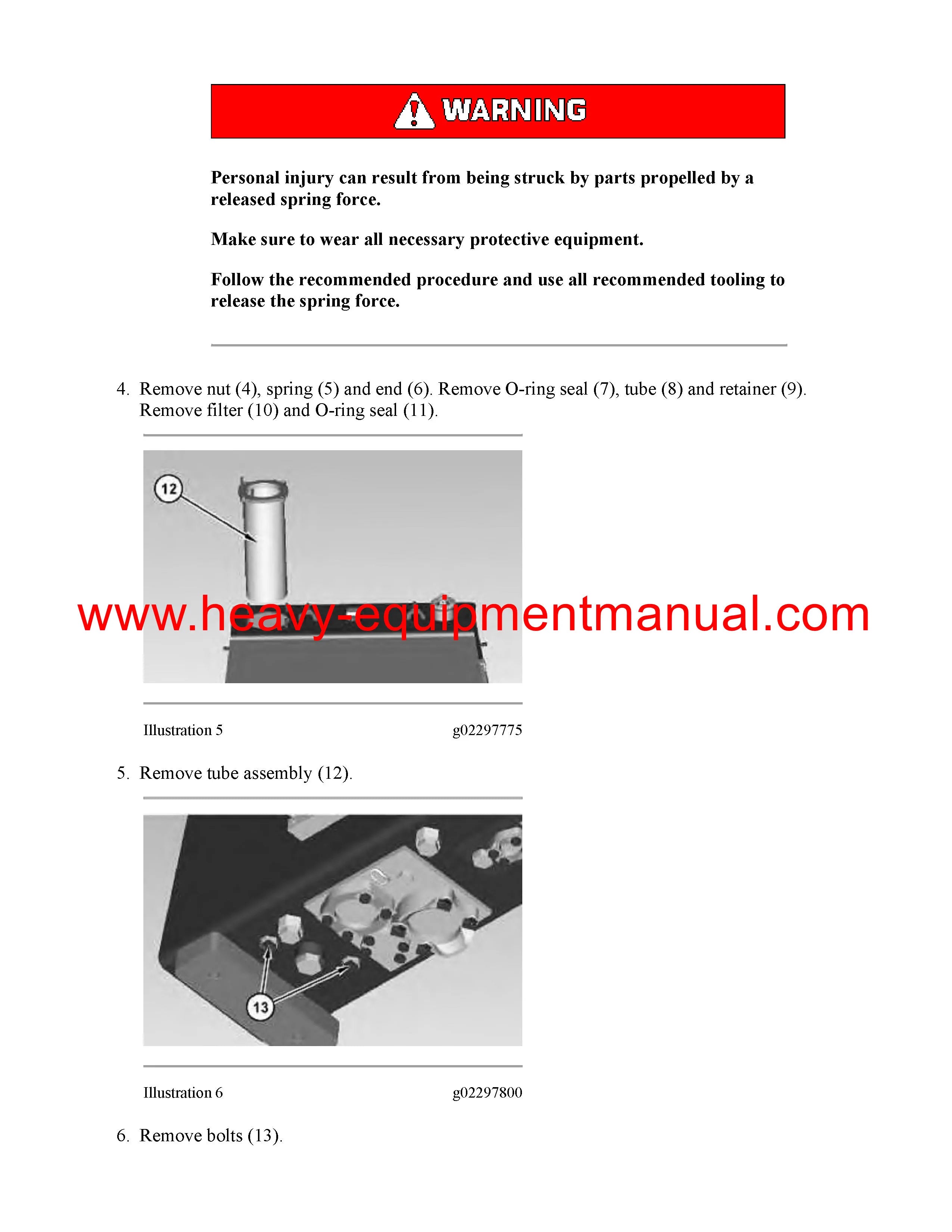 WARNING

Personal injury can result from being struck by parts propelled by a released spring force.

Make sure to wear all necessary protective equipment.

Follow the recommended procedure and use all recommended tooling to release the spring force.

4. Remove nut (4), spring (5) and end (6). Remove O-ring seal (7), tube (8) and retainer (9). Remove filter (10) and O-ring seal (11).

12

www.heavy-equipmentmanual.com

Illustration 5 g02297775

5. Remove tube assembly (12).

13

Illustration 6 g02297800

6. Remove bolts (13).