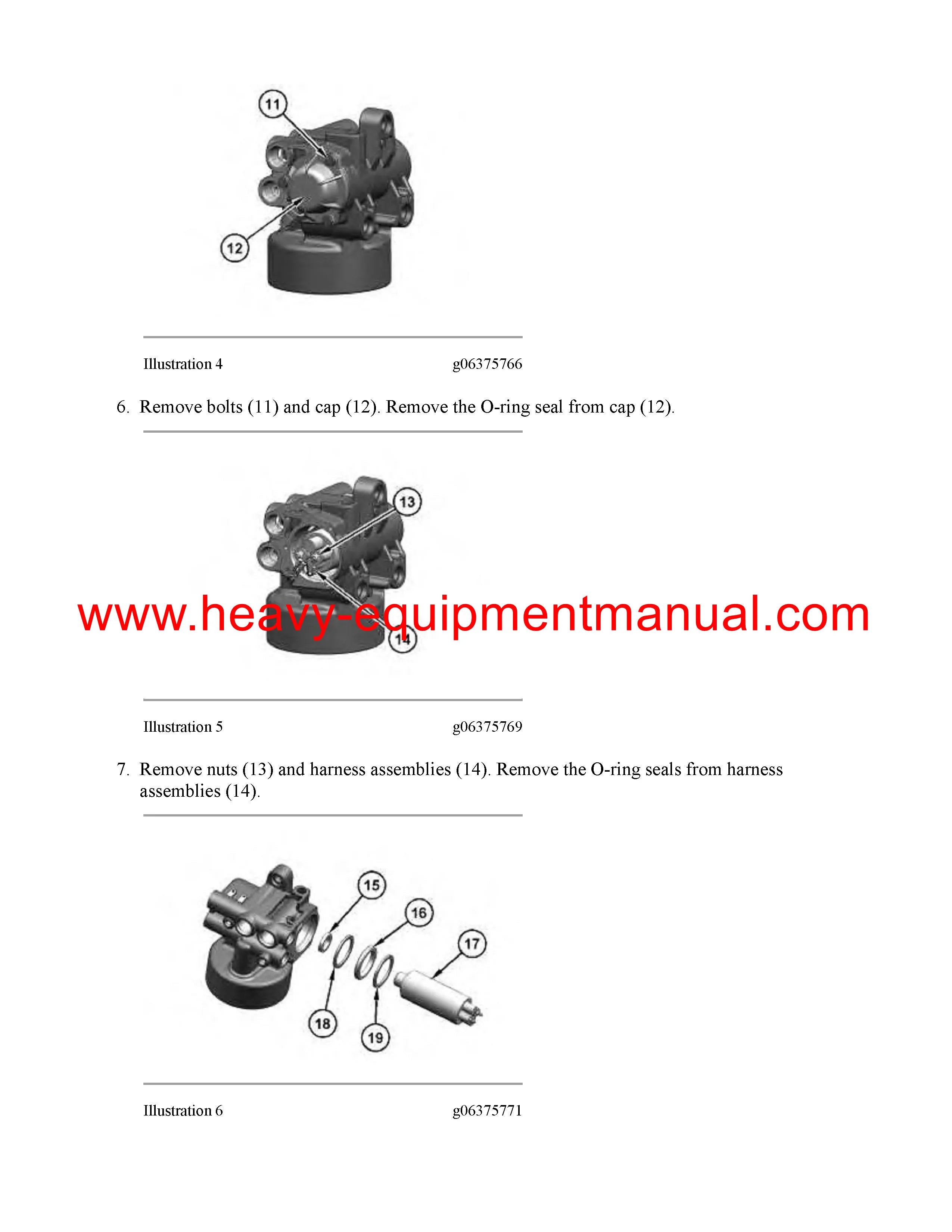 11

12

Illustration 4 g06375766

6. Remove bolts (11) and cap (12). Remove the O-ring seal from cap (12).

13

14

www.heavy-equipmentmanual.com

Illustration 5 g06375769

7. Remove nuts (13) and harness assemblies (14). Remove the O-ring seals from harness assemblies (14).

15

16

17

18

19

Illustration 6 g06375771