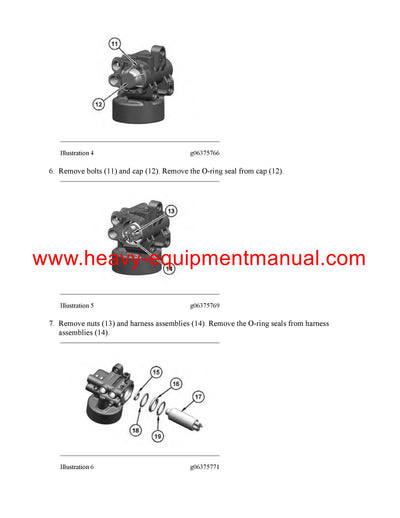 11

12

Illustration 4 g06375766

6. Remove bolts (11) and cap (12). Remove the O-ring seal from cap (12).

13

14

www.heavy-equipmentmanual.com

Illustration 5 g06375769

7. Remove nuts (13) and harness assemblies (14). Remove the O-ring seals from harness assemblies (14).

15

16

17

18

19

Illustration 6 g06375771