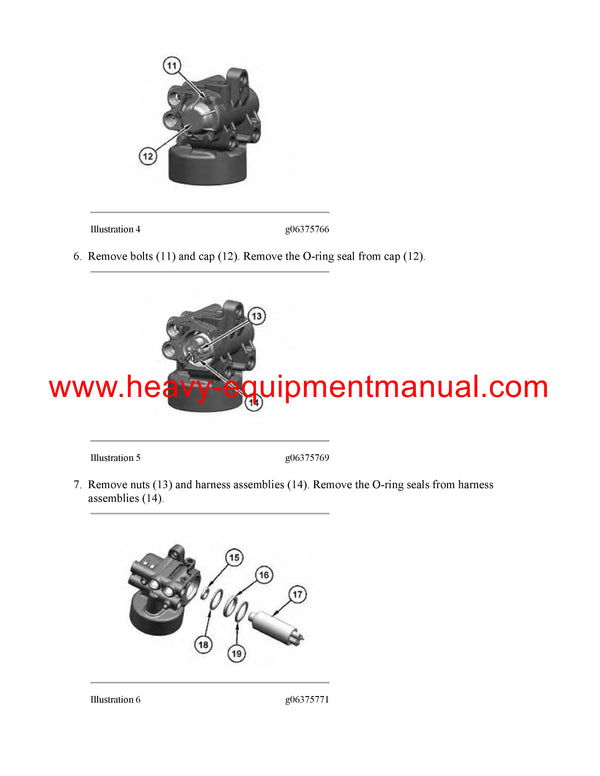 11

12

Illustration 4 g06375766

6. Remove bolts (11) and cap (12). Remove the O-ring seal from cap (12).

13

14

www.heavy-equipmentmanual.com

Illustration 5 g06375769

7. Remove nuts (13) and harness assemblies (14). Remove the O-ring seals from harness assemblies (14).

15

16

17

18

19

Illustration 6 g06375771