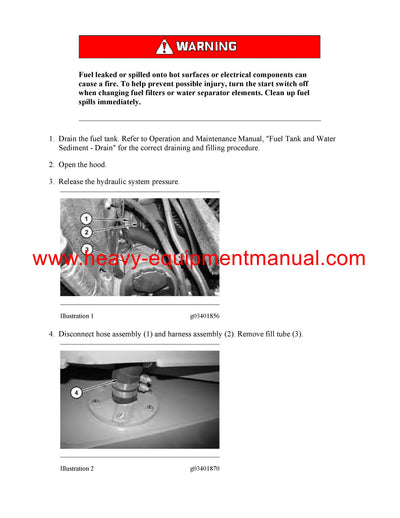 WARNING

Fuel leaked or spilled onto hot surfaces or electrical components can cause a fire. To help prevent possible injury, turn the start switch off when changing fuel filters or water separator elements. Clean up fuel spills immediately.

1. Drain the fuel tank. Refer to Operation and Maintenance Manual, "Fuel Tank and Water Sediment - Drain" for the correct draining and filling procedure.

2. Open the hood.

3. Release the hydraulic system pressure.

1

2

3

www.heavy-equipmentmanual.com

Illustration 1 g03401856

4. Disconnect hose assembly (1) and harness assembly (2). Remove fill tube (3).

4

Illustration 2 g03401870