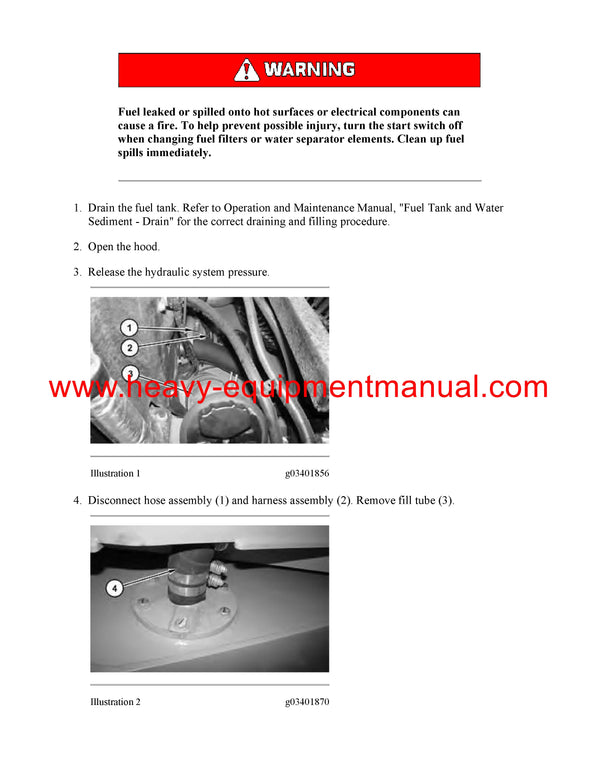 WARNING

Fuel leaked or spilled onto hot surfaces or electrical components can cause a fire. To help prevent possible injury, turn the start switch off when changing fuel filters or water separator elements. Clean up fuel spills immediately.

1. Drain the fuel tank. Refer to Operation and Maintenance Manual, "Fuel Tank and Water Sediment - Drain" for the correct draining and filling procedure.

2. Open the hood.

3. Release the hydraulic system pressure.

1
2
3

www.heavy-equipmentmanual.com

Illustration 1 g03401856

4. Disconnect hose assembly (1) and harness assembly (2). Remove fill tube (3).

4

Illustration 2 g03401870