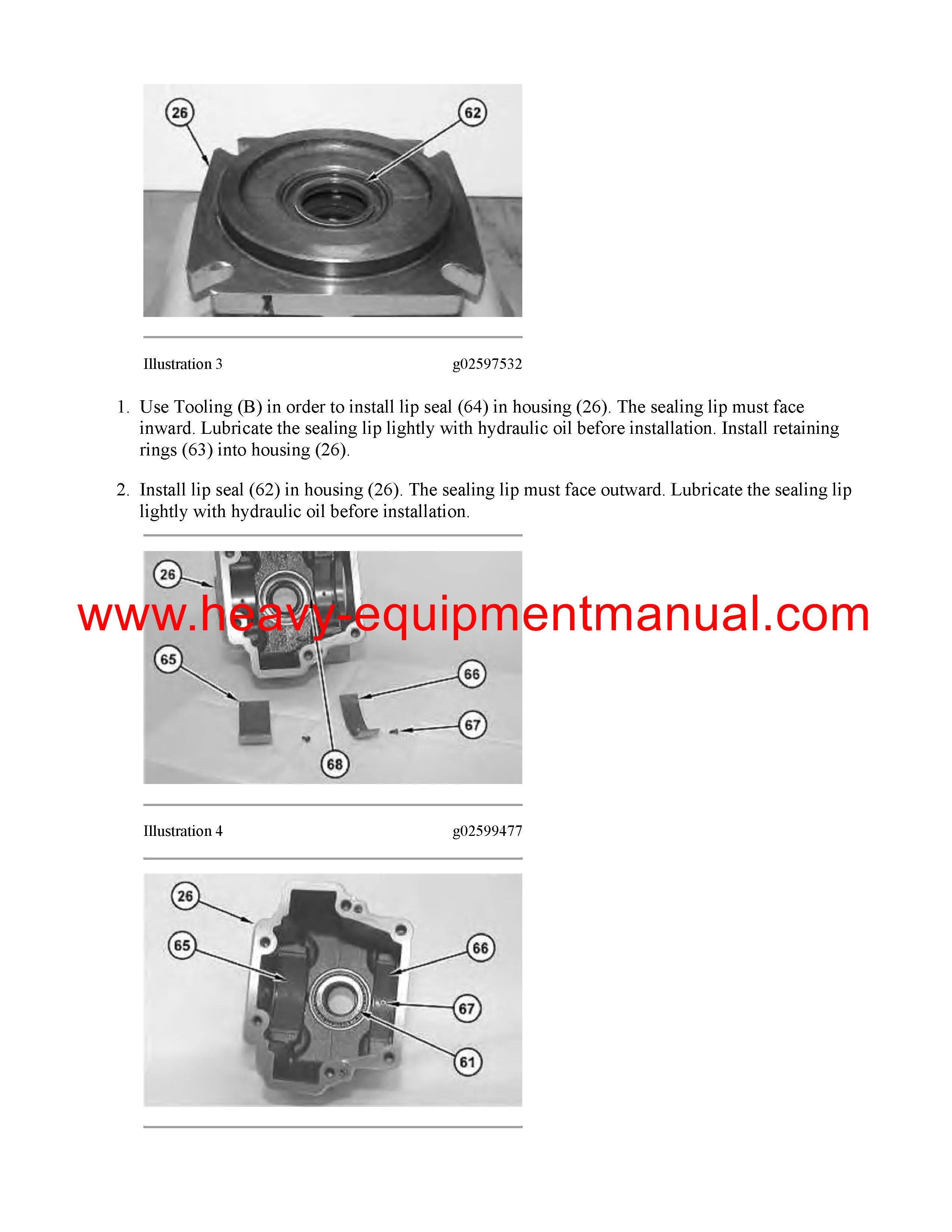 26

62

Illustration 3 g02597532

1. Use Tooling (B) in order to install lip seal (64) in housing (26). The sealing lip must face inward. Lubricate the sealing lip lightly with hydraulic oil before installation. Install retaining rings (63) into housing (26).

2. Install lip seal (62) in housing (26). The sealing lip must face outward. Lubricate the sealing lip lightly with hydraulic oil before installation.

26

www.heavy-equipmentmanual.com

65

66

67

68

Illustration 4 g02599477

26

65

66

67

61