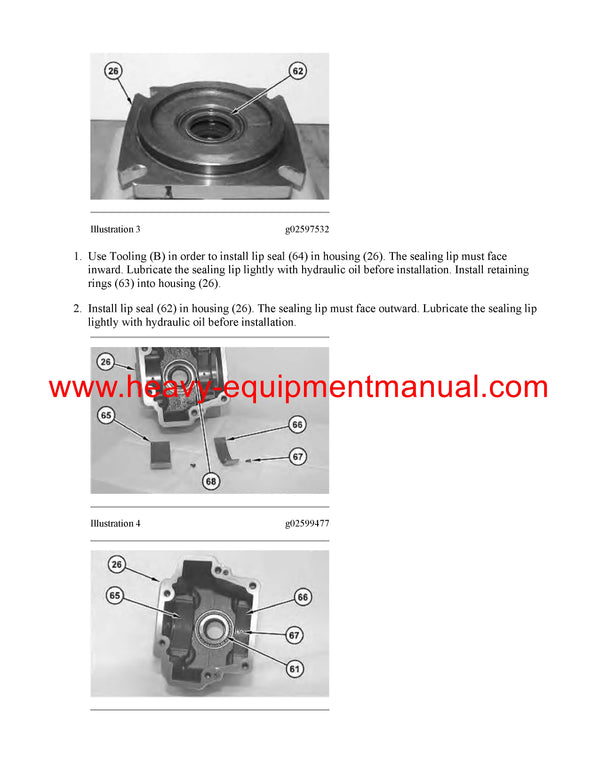 26

62

Illustration 3 g02597532

1. Use Tooling (B) in order to install lip seal (64) in housing (26). The sealing lip must face inward. Lubricate the sealing lip lightly with hydraulic oil before installation. Install retaining rings (63) into housing (26).

2. Install lip seal (62) in housing (26). The sealing lip must face outward. Lubricate the sealing lip lightly with hydraulic oil before installation.

26

www.heavy-equipmentmanual.com

65

66

67

68

Illustration 4 g02599477

26

65

66

67

61