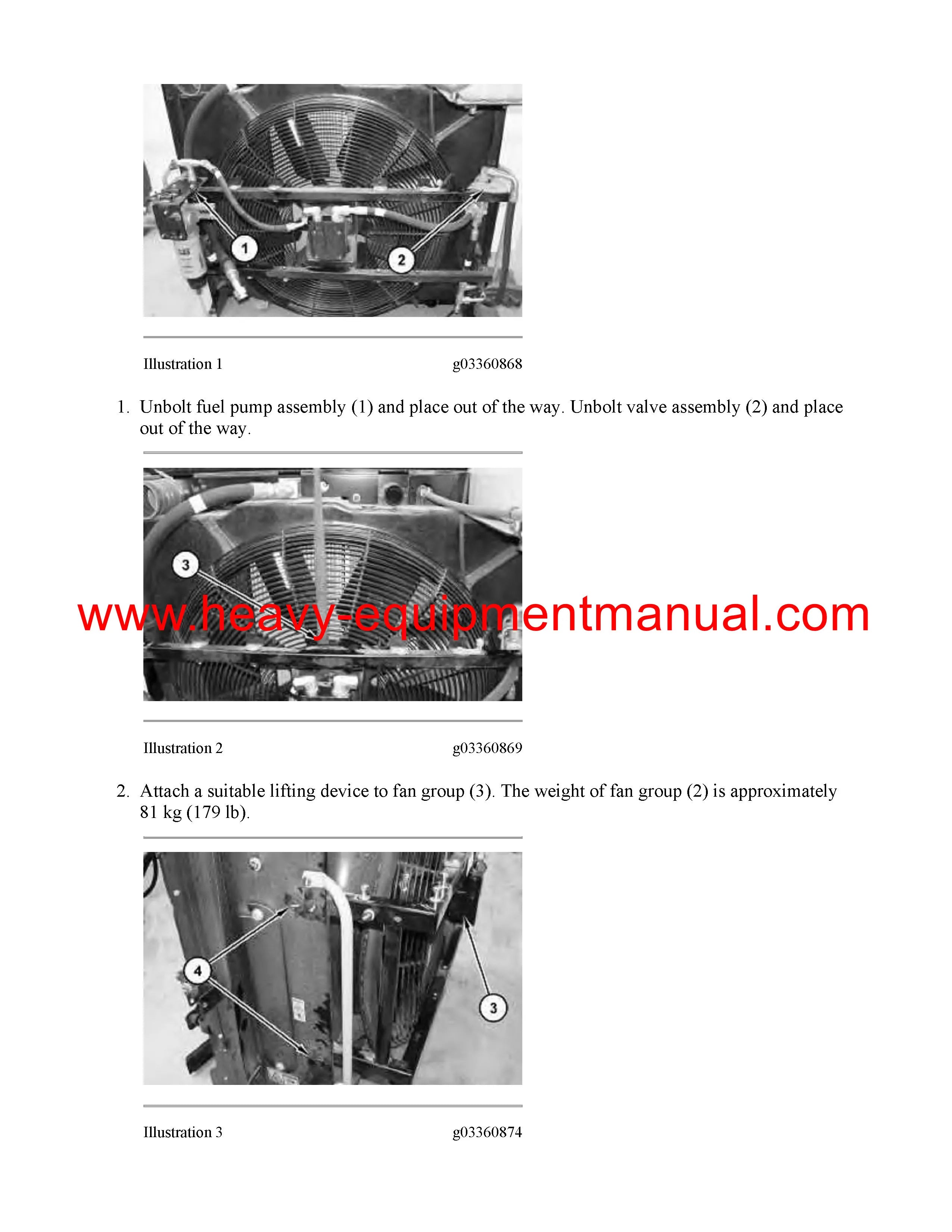 1

2

Illustration 1 g03360868

1. Unbolt fuel pump assembly (1) and place out of the way. Unbolt valve assembly (2) and place out of the way.

3

www.heavy-equipmentmanual.com

Illustration 2 g03360869

2. Attach a suitable lifting device to fan group (3). The weight of fan group (2) is approximately 81 kg (179 lb).

4

3

Illustration 3 g03360874