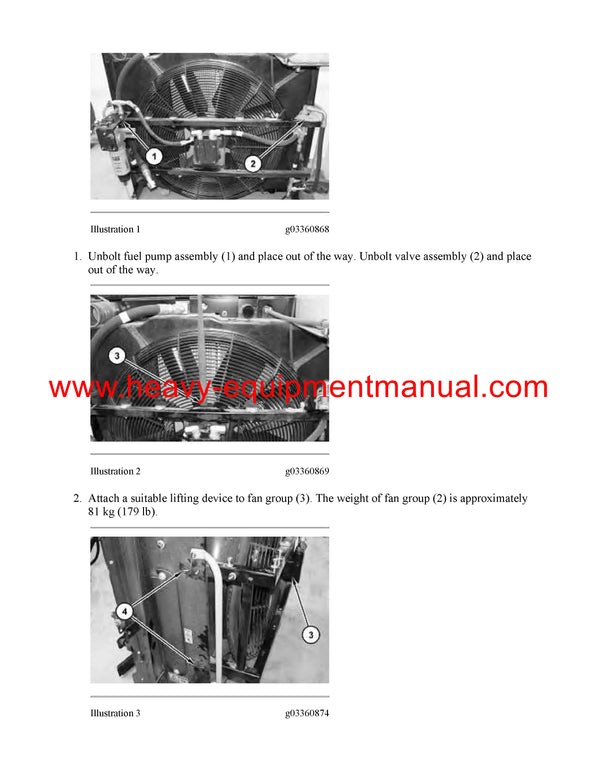 1

2

Illustration 1 g03360868

1. Unbolt fuel pump assembly (1) and place out of the way. Unbolt valve assembly (2) and place out of the way.

3

www.heavy-equipmentmanual.com

Illustration 2 g03360869

2. Attach a suitable lifting device to fan group (3). The weight of fan group (2) is approximately 81 kg (179 lb).

4

3

Illustration 3 g03360874