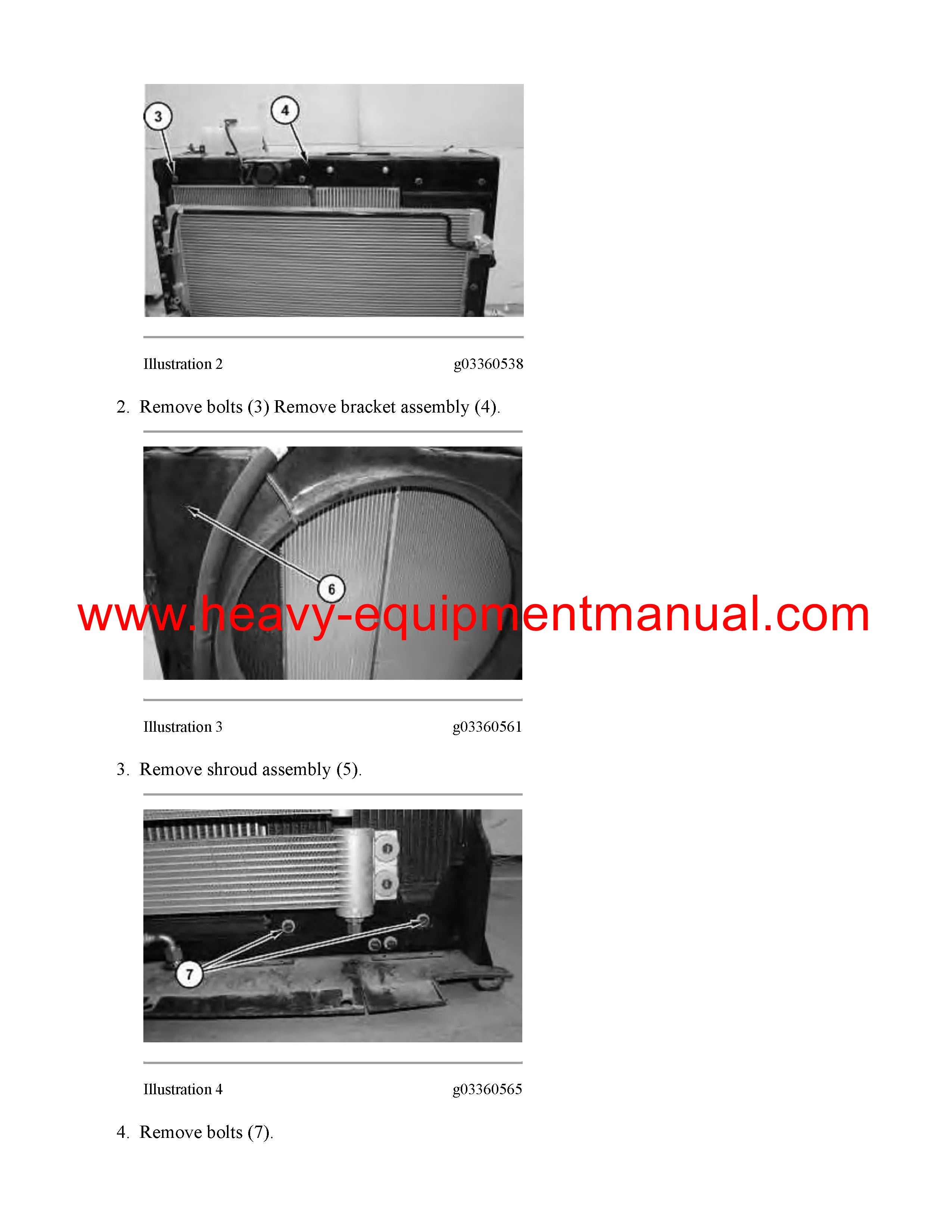 3

4

Illustration 2 g03360538

2. Remove bolts (3) Remove bracket assembly (4).

6

www.heavy-equipmentmanual.com

Illustration 3 g03360561

3. Remove shroud assembly (5).

7

Illustration 4 g03360565

4. Remove bolts (7).