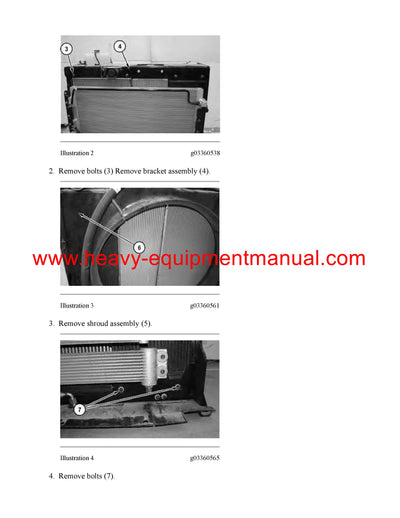 3

4

Illustration 2 g03360538

2. Remove bolts (3) Remove bracket assembly (4).

6

www.heavy-equipmentmanual.com

Illustration 3 g03360561

3. Remove shroud assembly (5).

7

Illustration 4 g03360565

4. Remove bolts (7).