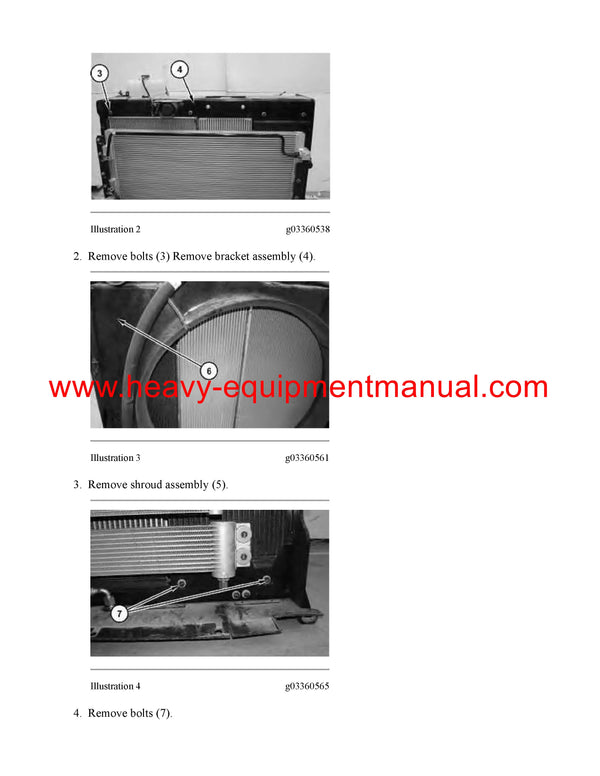 3

4

Illustration 2

g03360538

2. Remove bolts (3) Remove bracket assembly (4).

6

www.heavy-equipmentmanual.com

Illustration 3

g03360561

3. Remove shroud assembly (5).

7

Illustration 4

g03360565

4. Remove bolts (7).