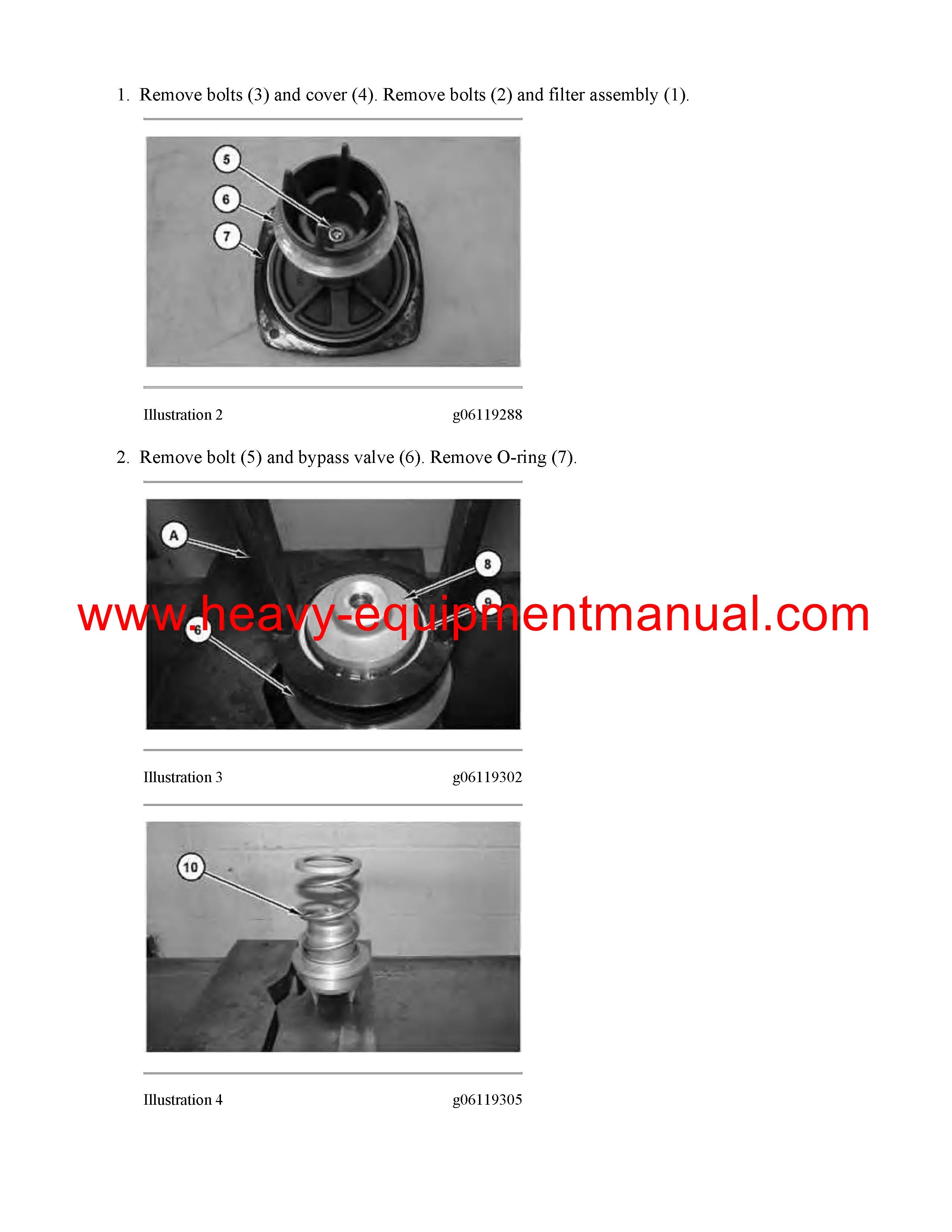 1. Remove bolts (3) and cover (4). Remove bolts (2) and filter assembly (1).

5
6
7

Illustration 2 g06119288

2. Remove bolt (5) and bypass valve (6). Remove O-ring (7).

A
8
9
6

www.heavy-equipmentmanual.com

Illustration 3 g06119302

10

Illustration 4 g06119305