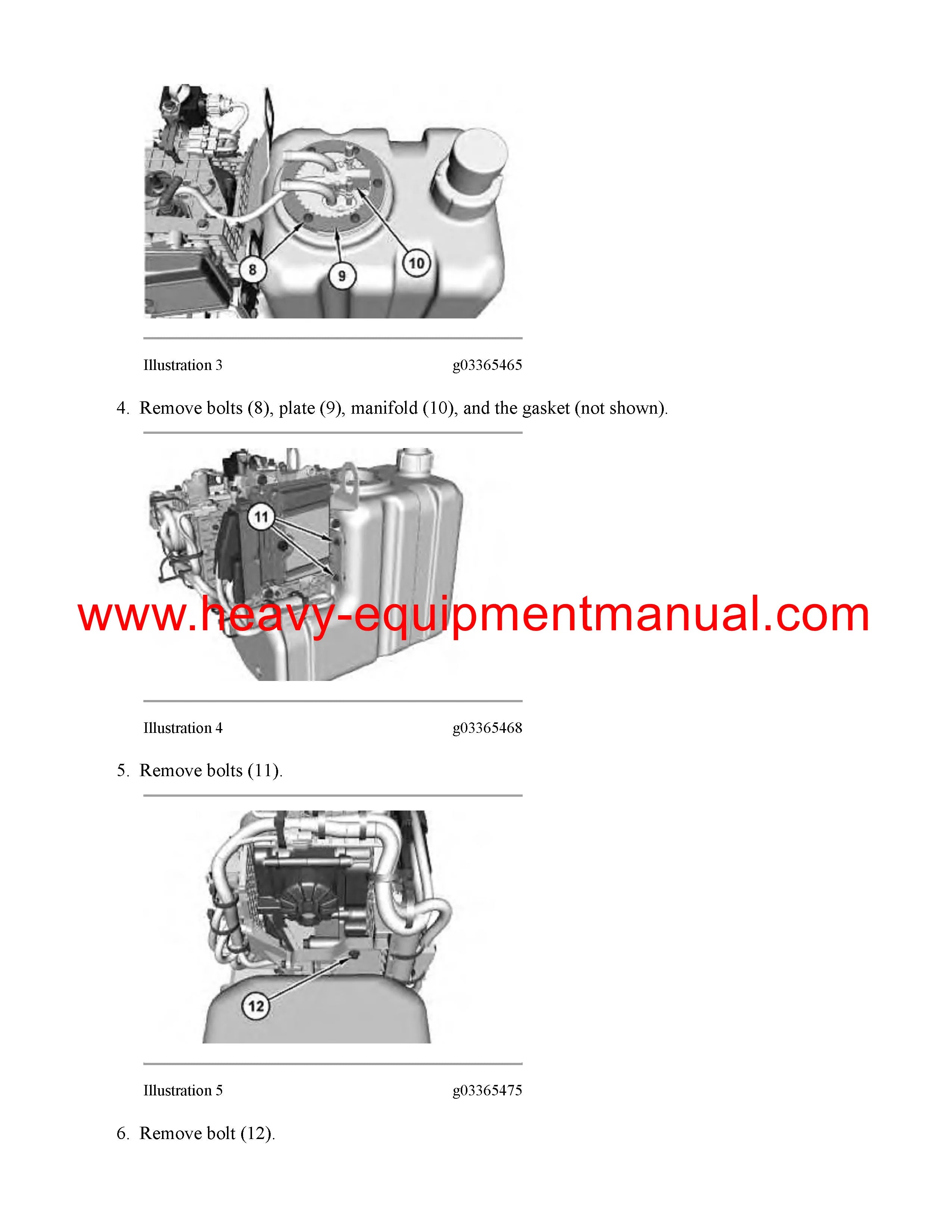 8
9
10

Illustration 3 g03365465

4. Remove bolts (8), plate (9), manifold (10), and the gasket (not shown).

11

www.heavy-equipmentmanual.com

Illustration 4 g03365468

5. Remove bolts (11).

12

Illustration 5 g03365475

6. Remove bolt (12).