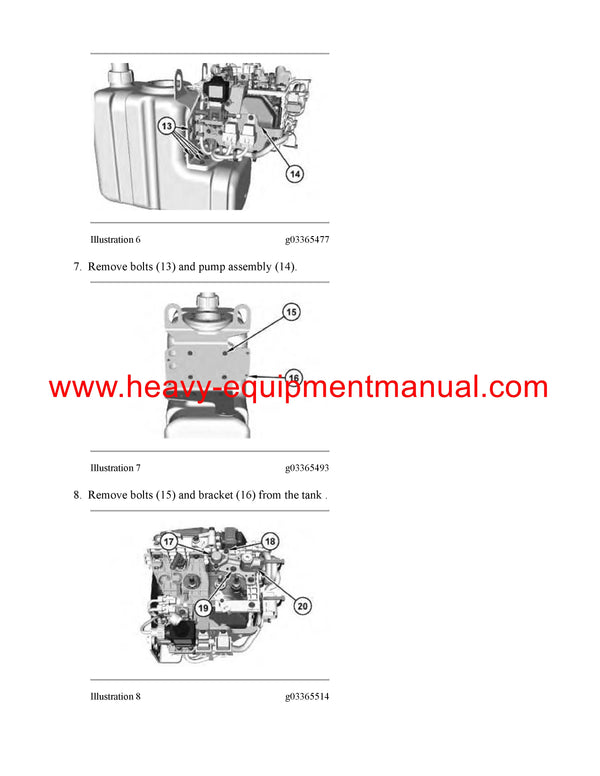 13

14

Illustration 6 g03365477

7. Remove bolts (13) and pump assembly (14).

15

16

www.heavy-equipmentmanual.com

Illustration 7 g03365493

8. Remove bolts (15) and bracket (16) from the tank .

17

18

19

20

Illustration 8 g03365514