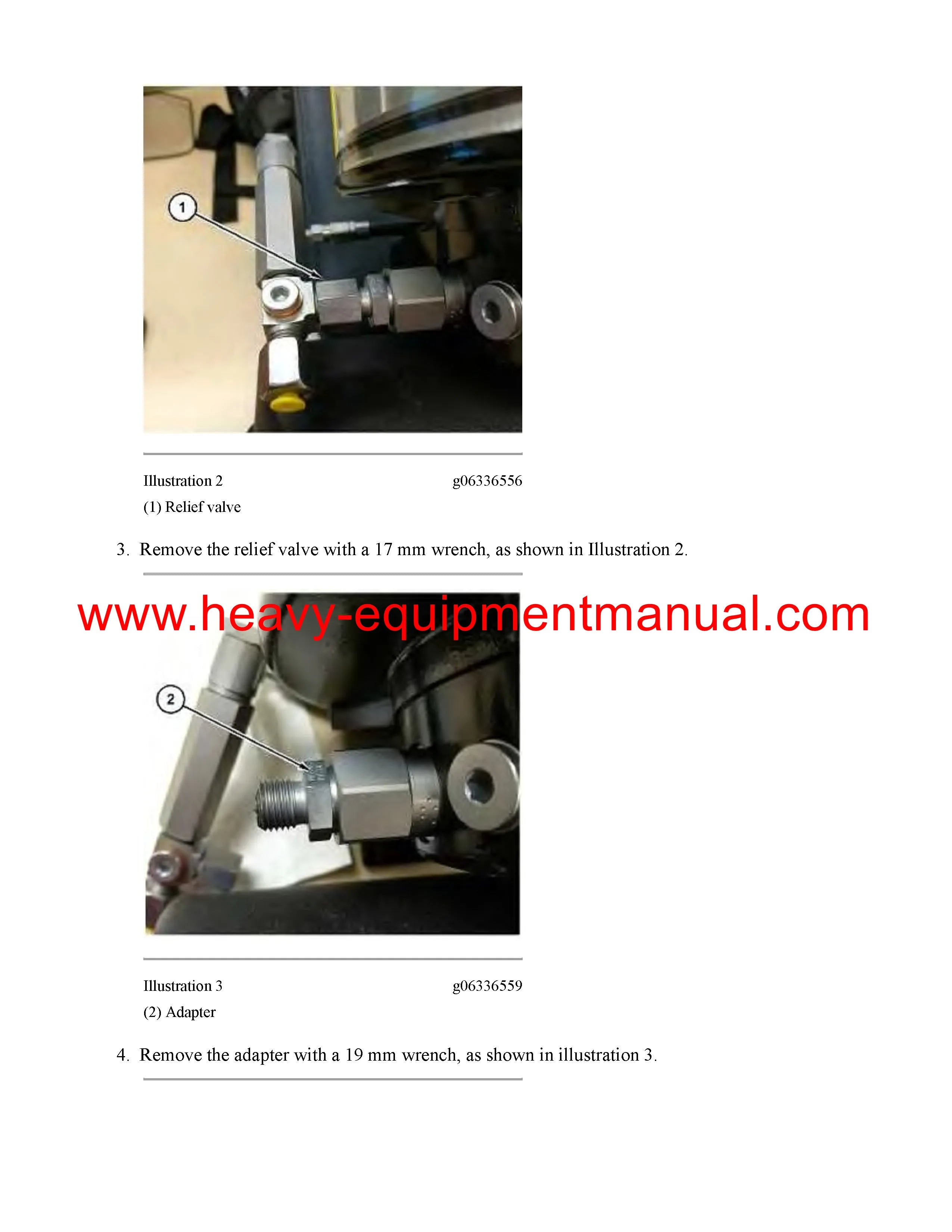 1

Illustration 2 g06336556

(1) Relief valve

3. Remove the relief valve with a 17 mm wrench, as shown in Illustration 2.

www.heavy-equipmentmanual.com

2

Illustration 3 g06336559

(2) Adapter

4. Remove the adapter with a 19 mm wrench, as shown in illustration 3.