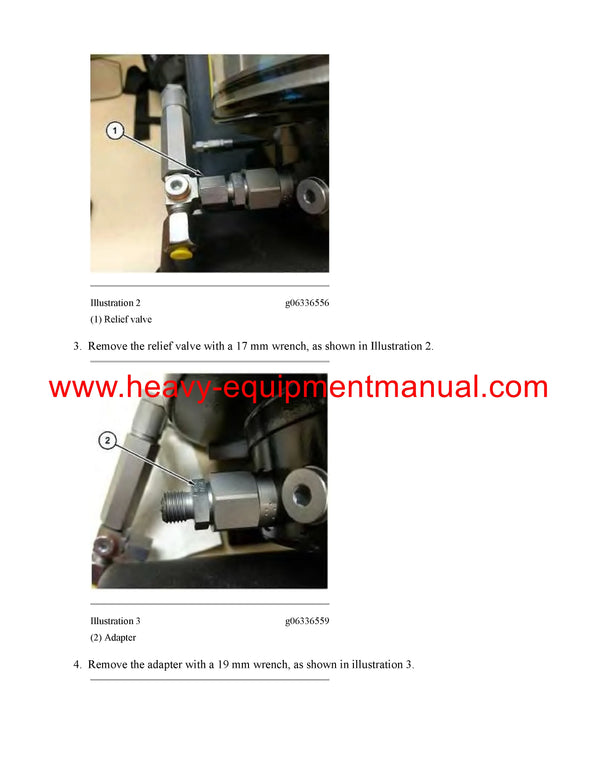 1

Illustration 2 g06336556
(1) Relief valve

3. Remove the relief valve with a 17 mm wrench, as shown in Illustration 2.

www.heavy-equipmentmanual.com

2

Illustration 3 g06336559
(2) Adapter

4. Remove the adapter with a 19 mm wrench, as shown in illustration 3.