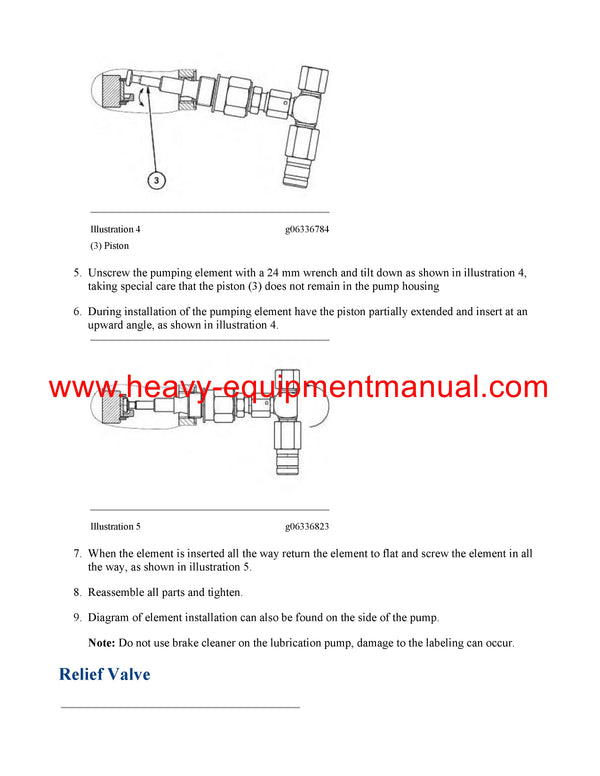 3

Illustration 4 g06336784

(3) Piston

5. Unscrew the pumping element with a 24 mm wrench and tilt down as shown in illustration 4, taking special care that the piston (3) does not remain in the pump housing

6. During installation of the pumping element have the piston partially extended and insert at an upward angle, as shown in illustration 4.

www.heavy-equipmentmanual.com

Illustration 5 g06336823

7. When the element is inserted all the way return the element to flat and screw the element in all the way, as shown in illustration 5.

8. Reassemble all parts and tighten.

9. Diagram of element installation can also be found on the side of the pump.

**Note:** Do not use brake cleaner on the lubrication pump, damage to the labeling can occur.

Relief Valve