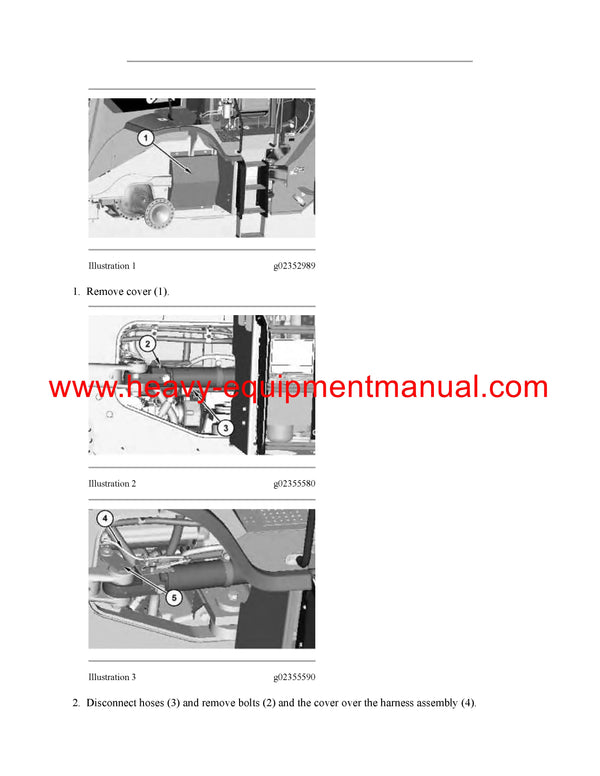 1

Illustration 1 g02352989

1. Remove cover (1).

2

3

www.heavy-equipmentmanual.com

Illustration 2 g02355580

4

5

Illustration 3 g02355590

2. Disconnect hoses (3) and remove bolts (2) and the cover over the harness assembly (4).