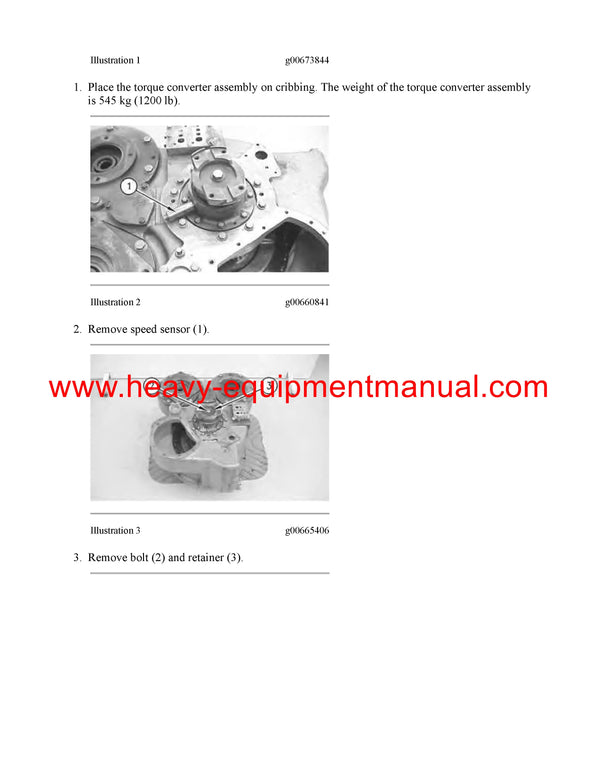 Illustration 1 g00673844

1. Place the torque converter assembly on cribbing. The weight of the torque converter assembly is 545 kg (1200 lb).

1

Illustration 2 g00660841

2. Remove speed sensor (1).

www.heavy-equipmentmanual.com

3

Illustration 3 g00665406

3. Remove bolt (2) and retainer (3).