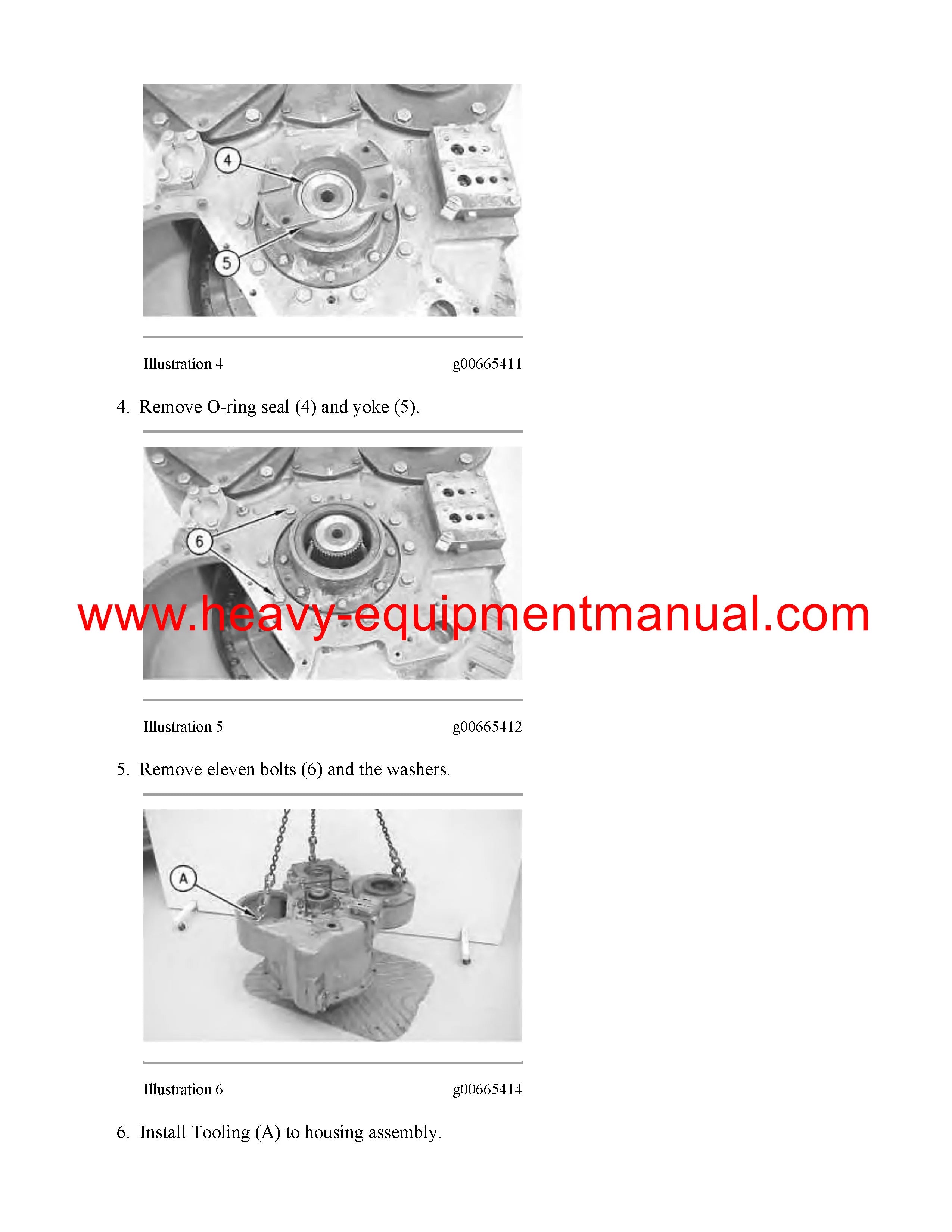 4

5

Illustration 4 g00665411

4. Remove O-ring seal (4) and yoke (5).

6

www.heavy-equipmentmanual.com

Illustration 5 g00665412

5. Remove eleven bolts (6) and the washers.

A

Illustration 6 g00665414

6. Install Tooling (A) to housing assembly.