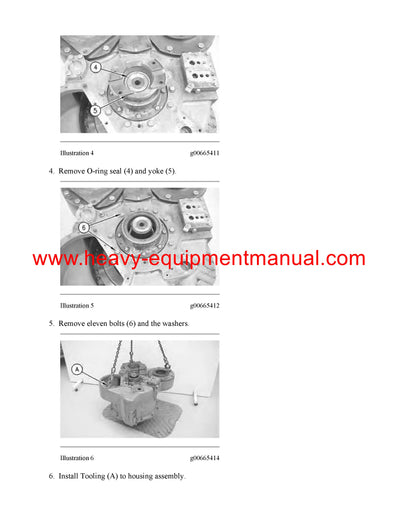 4

5

Illustration 4 g00665411

4. Remove O-ring seal (4) and yoke (5).

6

www.heavy-equipmentmanual.com

Illustration 5 g00665412

5. Remove eleven bolts (6) and the washers.

A

Illustration 6 g00665414

6. Install Tooling (A) to housing assembly.