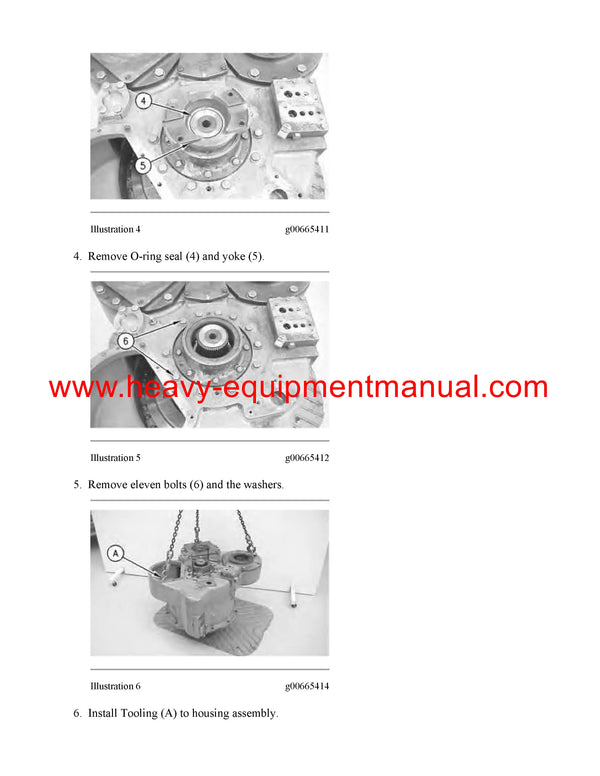 4

5

Illustration 4 g00665411

4. Remove O-ring seal (4) and yoke (5).

6

www.heavy-equipmentmanual.com

Illustration 5 g00665412

5. Remove eleven bolts (6) and the washers.

A

Illustration 6 g00665414

6. Install Tooling (A) to housing assembly.