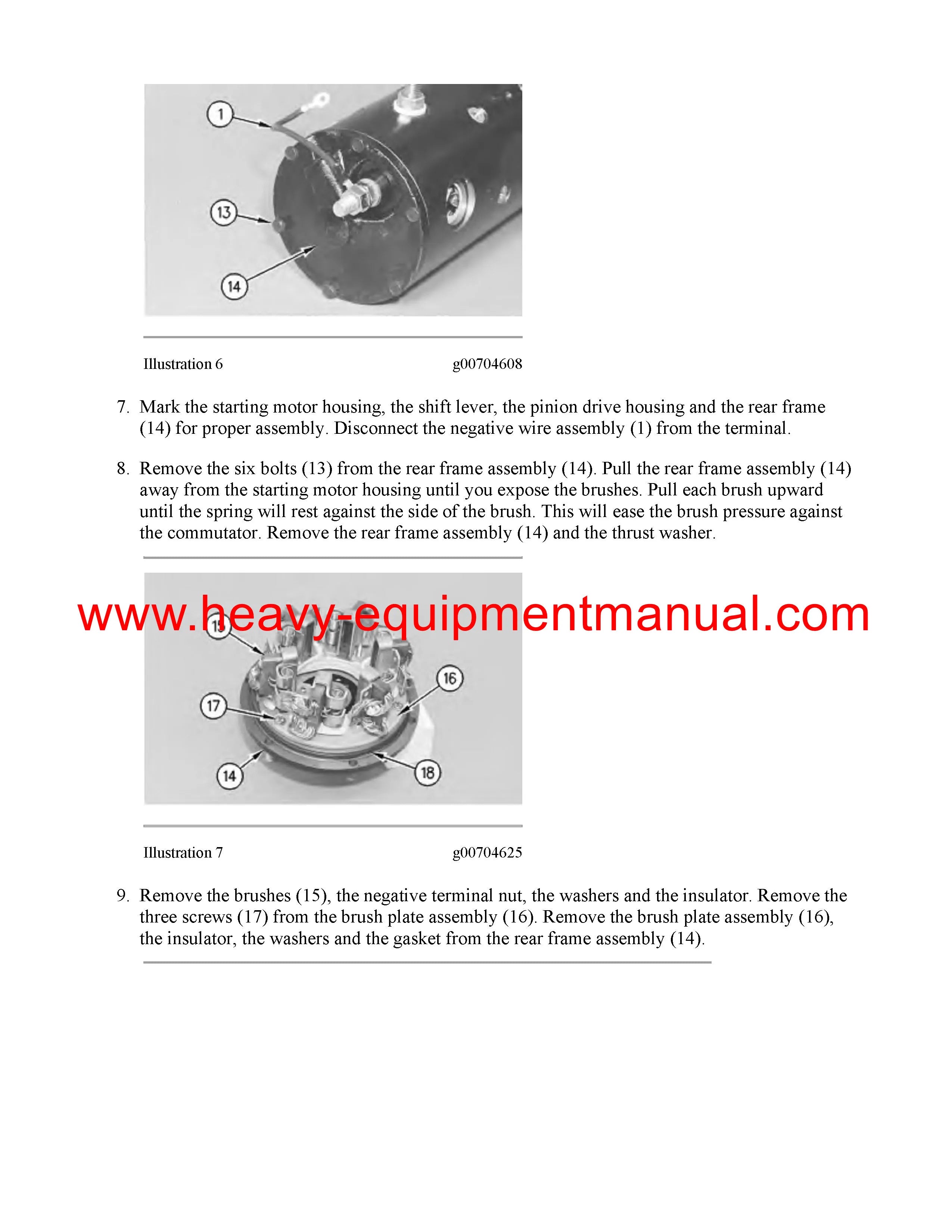 1

13

14

Illustration 6 g00704608

7. Mark the starting motor housing, the shift lever, the pinion drive housing and the rear frame (14) for proper assembly. Disconnect the negative wire assembly (1) from the terminal.

8. Remove the six bolts (13) from the rear frame assembly (14). Pull the rear frame assembly (14) away from the starting motor housing until you expose the brushes. Pull each brush upward until the spring will rest against the side of the brush. This will ease the brush pressure against the commutator. Remove the rear frame assembly (14) and the thrust washer.

www.heavy-equipmentmanual.com

15

16

17

14

18

Illustration 7 g00704625

9. Remove the brushes (15), the negative terminal nut, the washers and the insulator. Remove the three screws (17) from the brush plate assembly (16). Remove the brush plate assembly (16), the insulator, the washers and the gasket from the rear frame assembly (14).