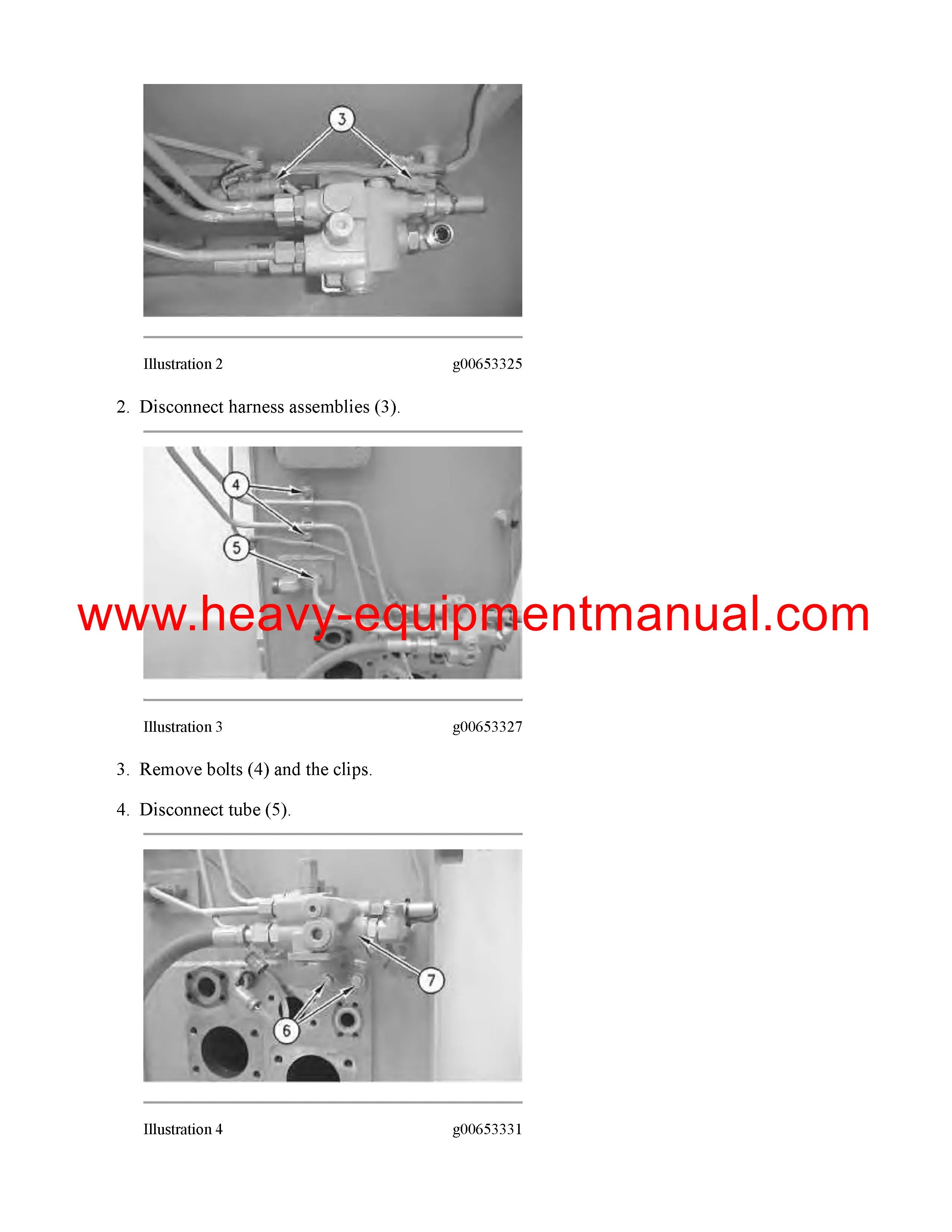 3

Illustration 2 g00653325

2. Disconnect harness assemblies (3).

4

5

www.heavy-equipmentmanual.com

Illustration 3 g00653327

3. Remove bolts (4) and the clips.

4. Disconnect tube (5).

7

6

Illustration 4 g00653331