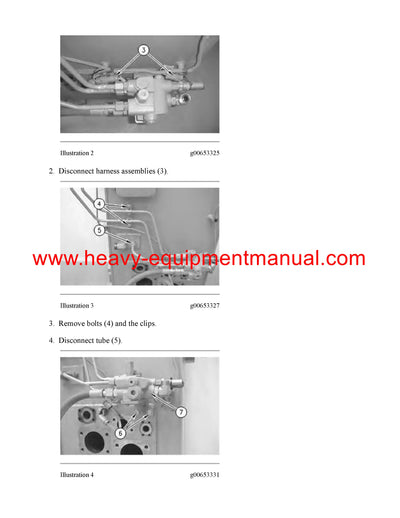 3

Illustration 2 g00653325

2. Disconnect harness assemblies (3).

4

5

www.heavy-equipmentmanual.com

Illustration 3 g00653327

3. Remove bolts (4) and the clips.

4. Disconnect tube (5).

7

6

Illustration 4 g00653331