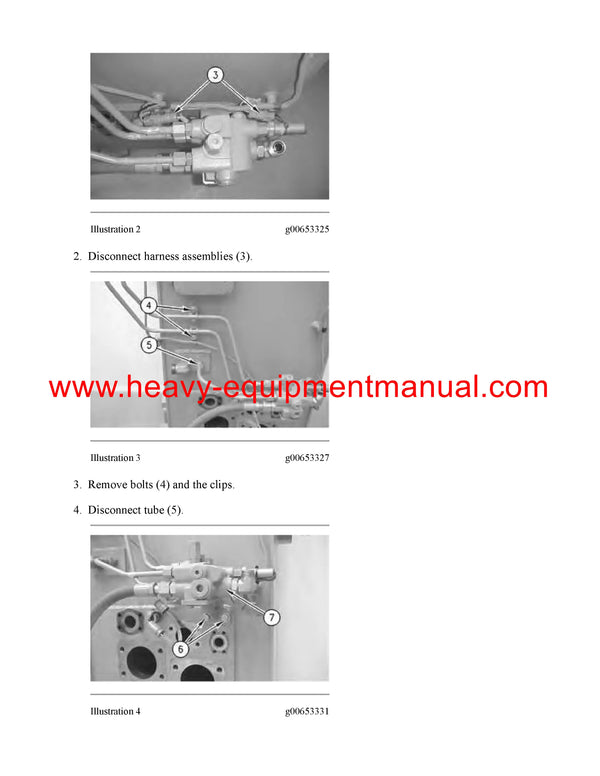 3

Illustration 2 g00653325

2. Disconnect harness assemblies (3).

4

5

www.heavy-equipmentmanual.com

Illustration 3 g00653327

3. Remove bolts (4) and the clips.

4. Disconnect tube (5).

7

6

Illustration 4 g00653331