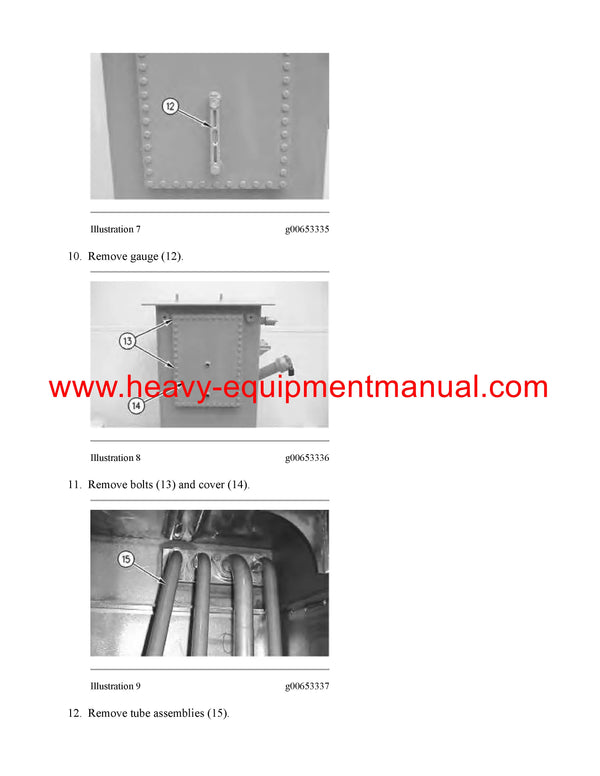 12

Illustration 7 g00653335

10. Remove gauge (12).

13

14

www.heavy-equipmentmanual.com

Illustration 8 g00653336

11. Remove bolts (13) and cover (14).

15

Illustration 9 g00653337

12. Remove tube assemblies (15).