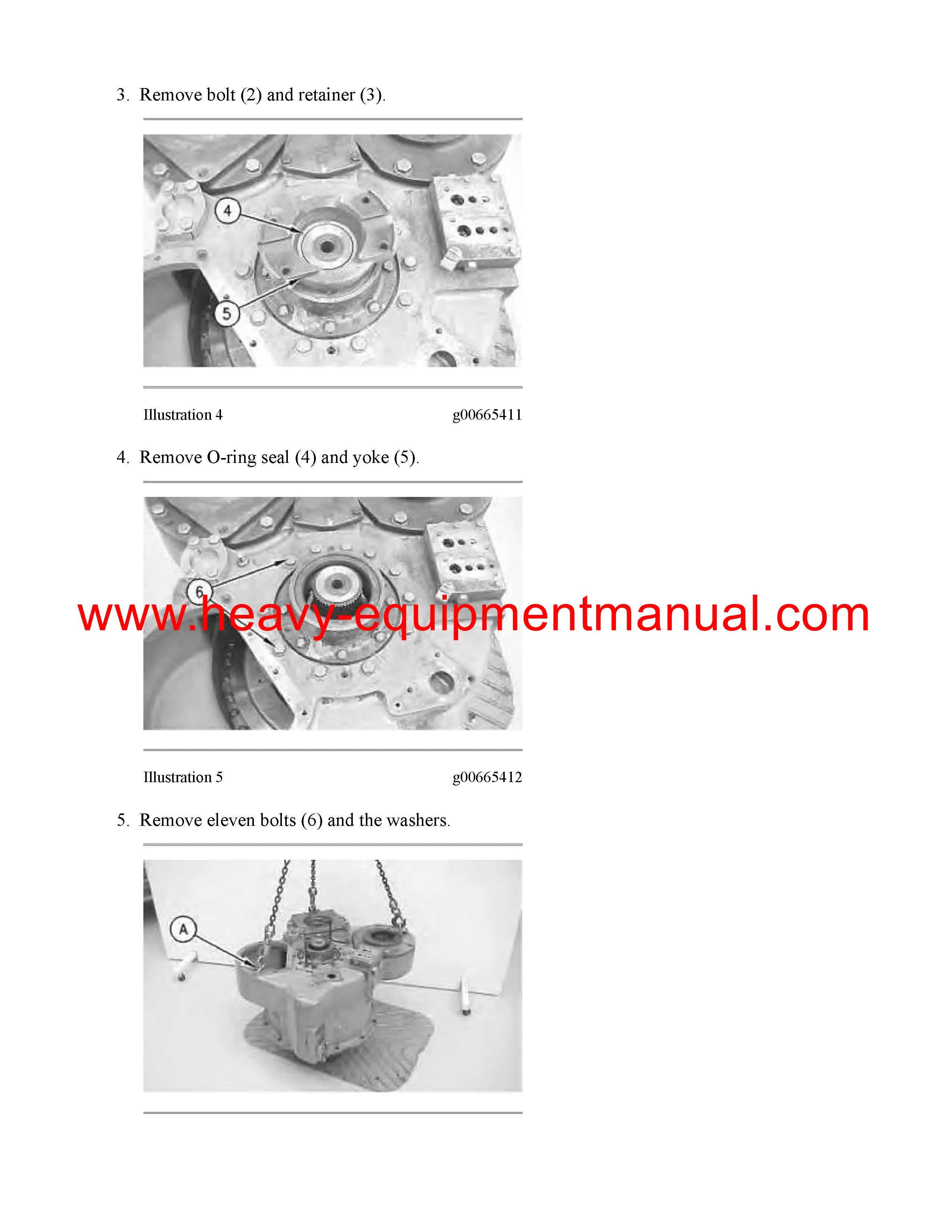 3. Remove bolt (2) and retainer (3).

4

5

Illustration 4 g00665411

4. Remove O-ring seal (4) and yoke (5).

6

www.heavy-equipmentmanual.com

Illustration 5 g00665412

5. Remove eleven bolts (6) and the washers.

A