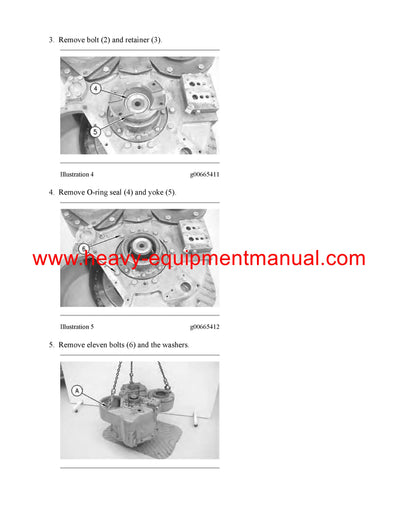 3. Remove bolt (2) and retainer (3).

4

5

Illustration 4 g00665411

4. Remove O-ring seal (4) and yoke (5).

6

www.heavy-equipmentmanual.com

Illustration 5 g00665412

5. Remove eleven bolts (6) and the washers.

A