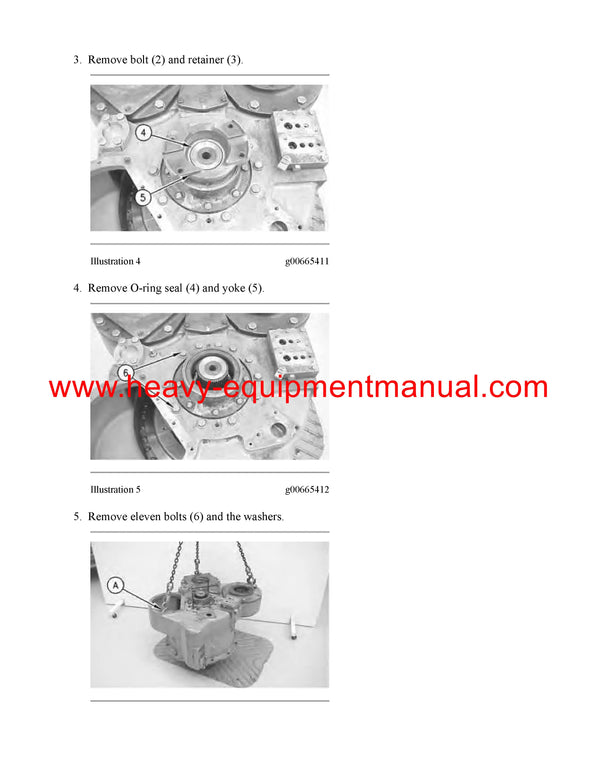 3. Remove bolt (2) and retainer (3).

4

5

Illustration 4 g00665411

4. Remove O-ring seal (4) and yoke (5).

6

www.heavy-equipmentmanual.com

Illustration 5 g00665412

5. Remove eleven bolts (6) and the washers.

A