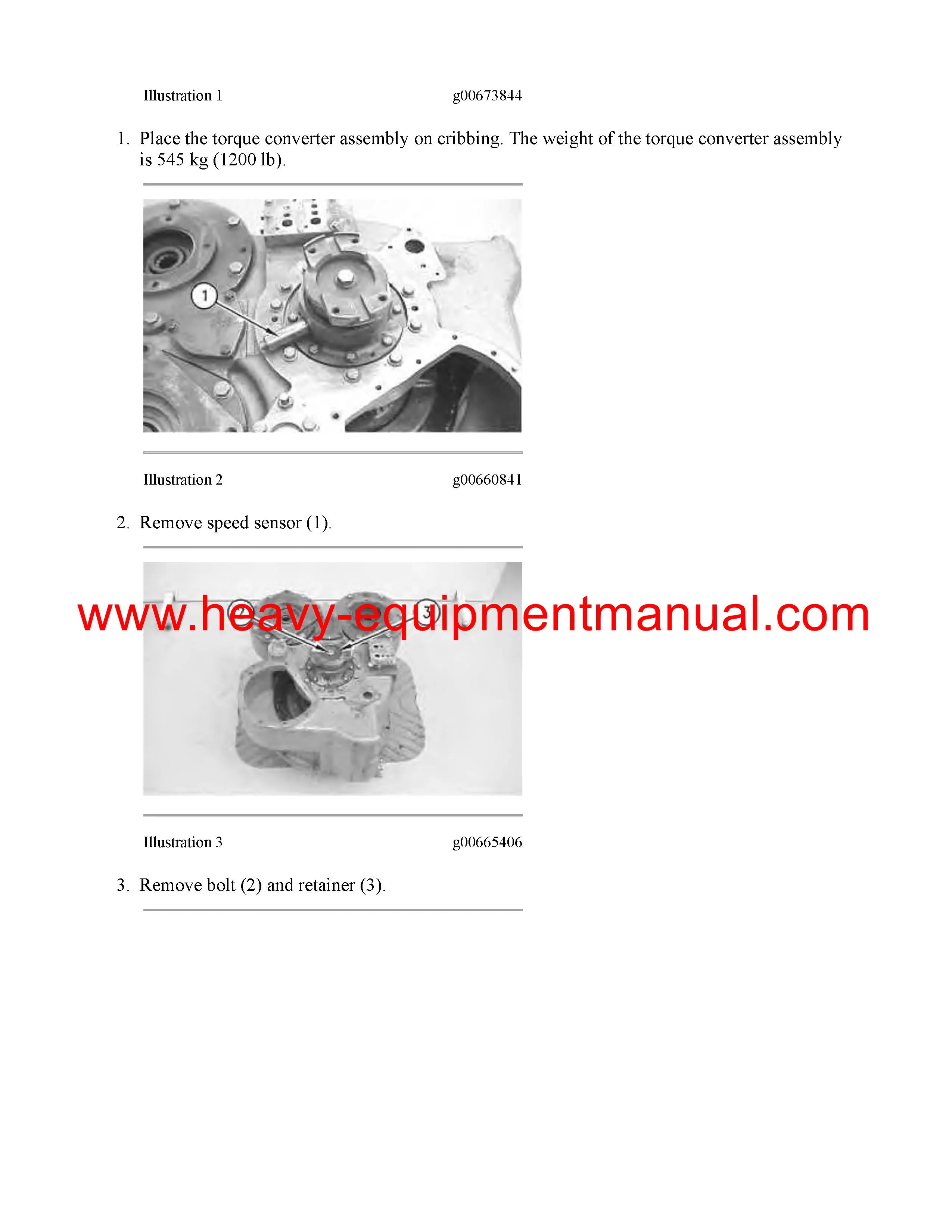 Illustration 1 g00673844

1. Place the torque converter assembly on cribbing. The weight of the torque converter assembly is 545 kg (1200 lb).

1

Illustration 2 g00660841

2. Remove speed sensor (1).

www.heavy-equipmentmanual.com

3

Illustration 3 g00665406

3. Remove bolt (2) and retainer (3).